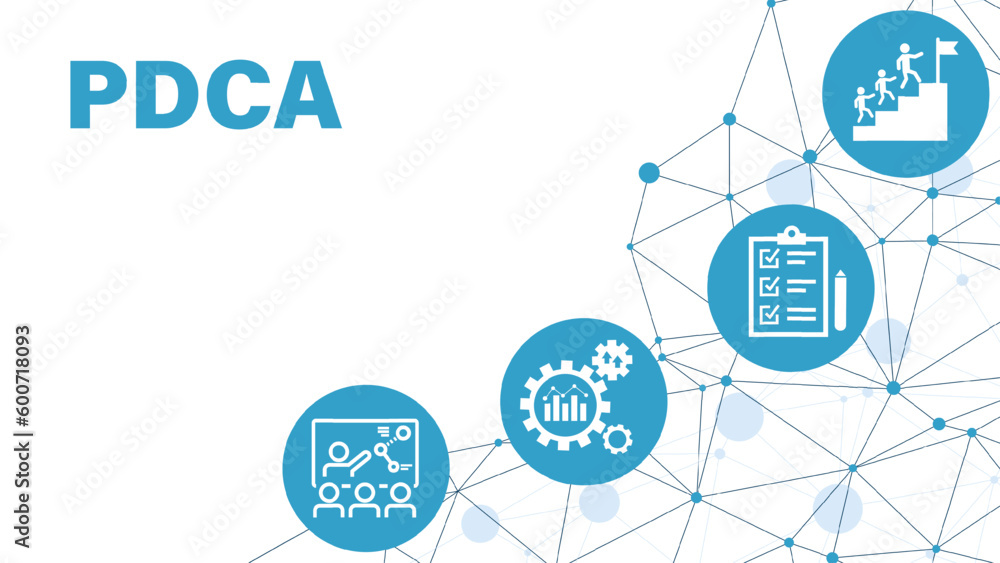 PDCA

Adobe Stock | #600718093