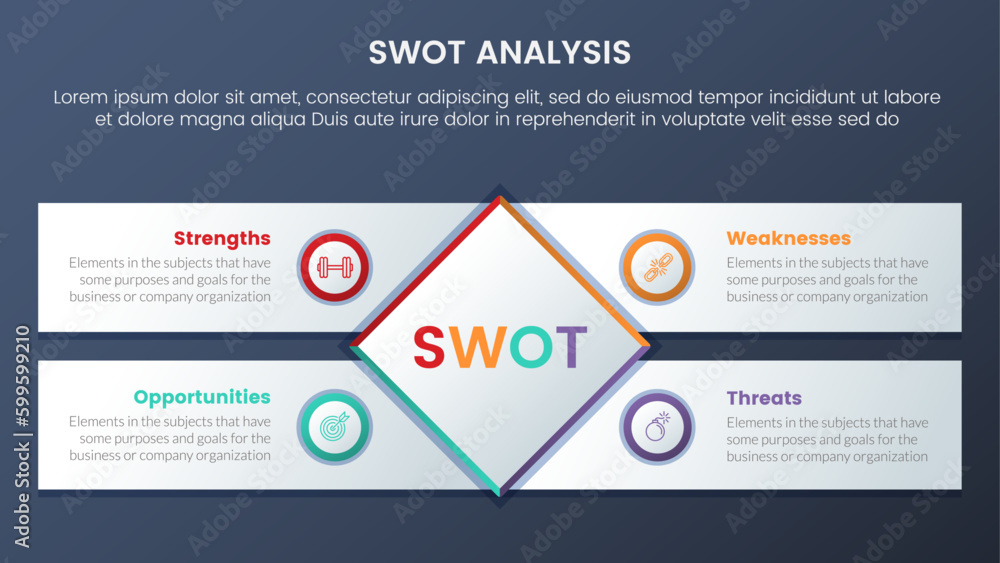 SWOT ANALYSIS

Lorem ipsum dolor sit amet, consectetur adipiscing elit, sed do eiusmod tempor incididunt ut labore et dolore magna aliqua Duis aute irure dolor in reprehenderit in voluptate velit esse sed do

Strengths
Elements in the subjects that have some purposes and goals for the business or company organization

Weaknesses
Elements in the subjects that have some purposes and goals for the business or company organization

SWOT

Opportunities
Elements in the subjects that have some purposes and goals for the business or company organization

Threats
Elements in the subjects that have some purposes and goals for the business or company organization

Adobe Stock | #599599210