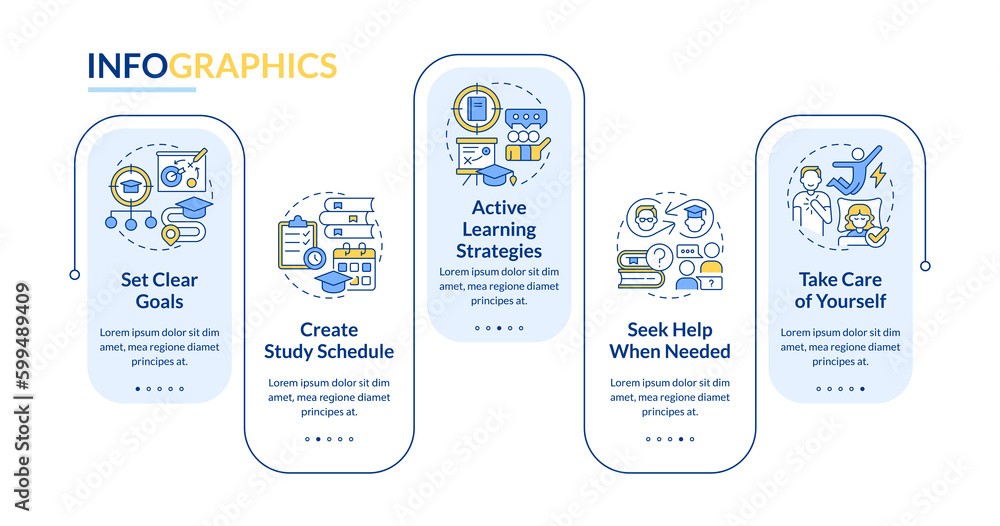 INFOGRAPHICS

Set Clear Goals

Lorem ipsum dolor sit dim amet, mea regione diamet principes at.

Create Study Schedule

Lorem ipsum dolor sit dim amet, mea regione diamet principes at.

Active Learning Strategies

Lorem ipsum dolor sit dim amet, mea regione diamet principes at.

Seek Help When Needed

Lorem ipsum dolor sit dim amet, mea regione diamet principes at.

Take Care of Yourself

Lorem ipsum dolor sit dim amet, mea regione diamet principes at.

Adobe Stock | #599489409