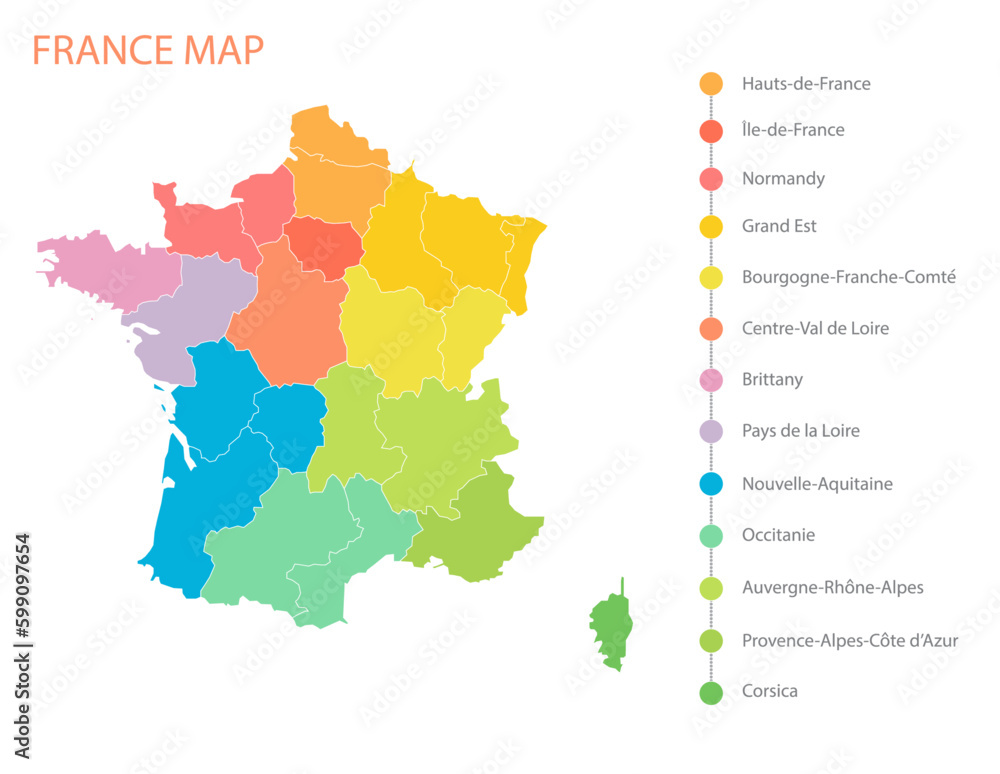 FRANCE MAP

Hauts-de-France
Île-de-France
Normandy
Grand Est
Bourgogne-Franche-Comté
Centre-Val de Loire
Brittany
Pays de la Loire
Nouvelle-Aquitaine
Occitanie
Auvergne-Rhône-Alpes
Provence-Alpes-Côte d'Azur
Corsica

Adobe Stock | #599097654