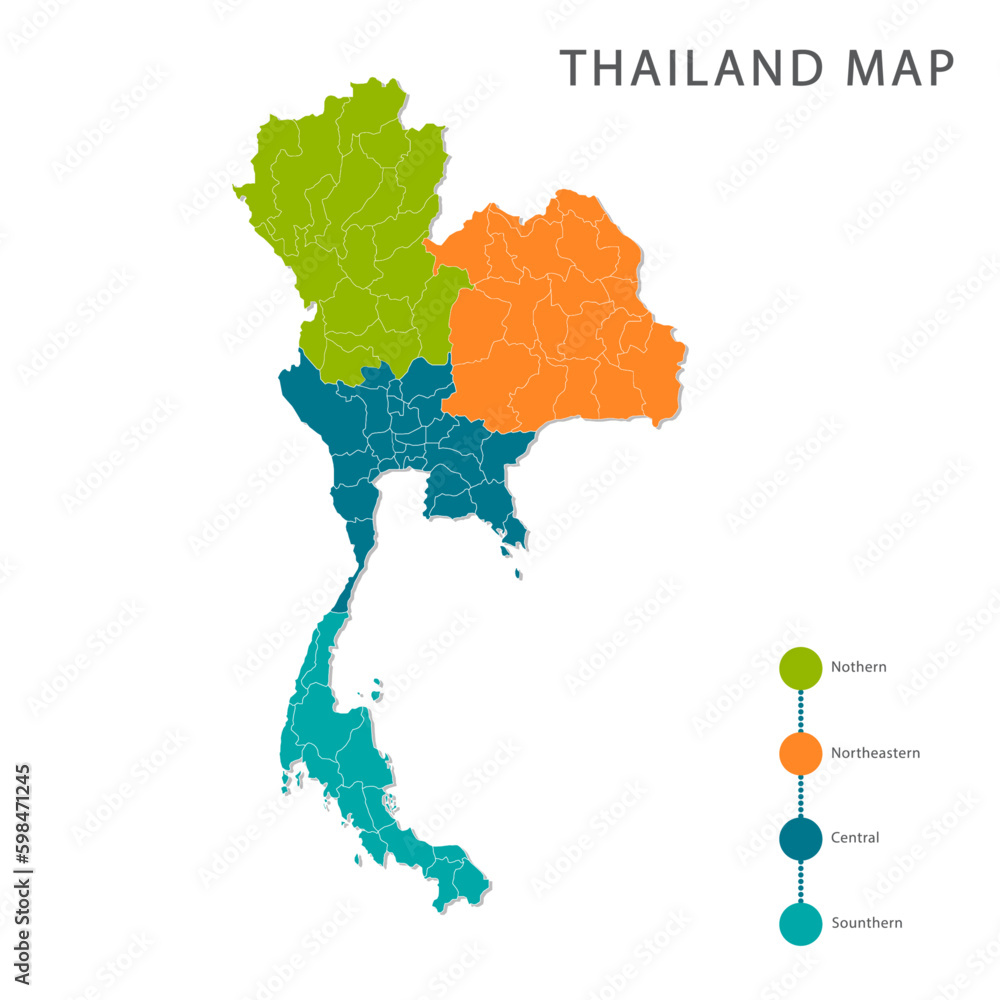 THAILAND MAP

Nothern

Northeastern

Central

Sounthern

Adobe Stock | #598471245