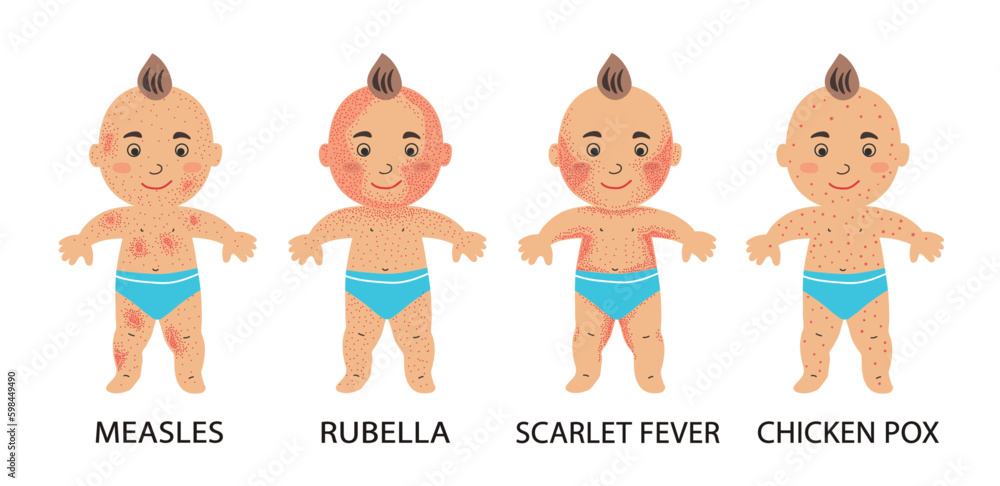 MEASLES RUBELLA SCARLET FEVER CHICKEN POX

598449490