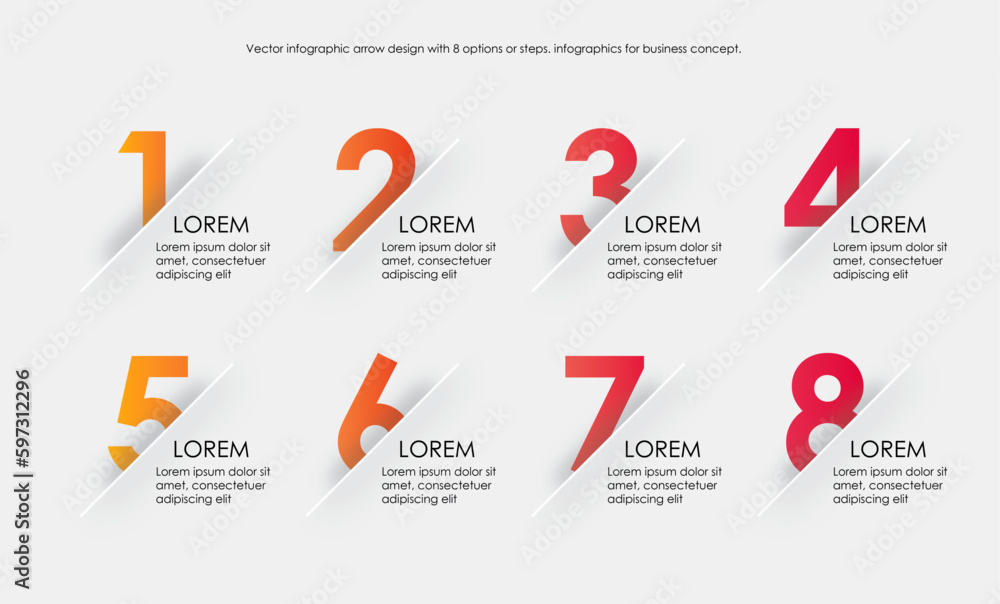 Vector infographic arrow design with 8 options or steps. infographics for business concept.

1
LOREM
Lorem ipsum dolor sit amet, consectetuer adipiscing elit

2
LOREM
Lorem ipsum dolor sit amet, consectetuer adipiscing elit

3
LOREM
Lorem ipsum dolor sit amet, consectetuer adipiscing elit

4
LOREM
Lorem ipsum dolor sit amet, consectetuer adipiscing elit

5
LOREM
Lorem ipsum dolor sit amet, consectetuer adipiscing elit

6
LOREM
Lorem ipsum dolor sit amet, consectetuer adipiscing elit

7
LOREM
Lorem ipsum dolor sit amet, consectetuer adipiscing elit

8
LOREM
Lorem ipsum dolor sit amet, consectetuer adipiscing elit

Adobe Stock | #597312296