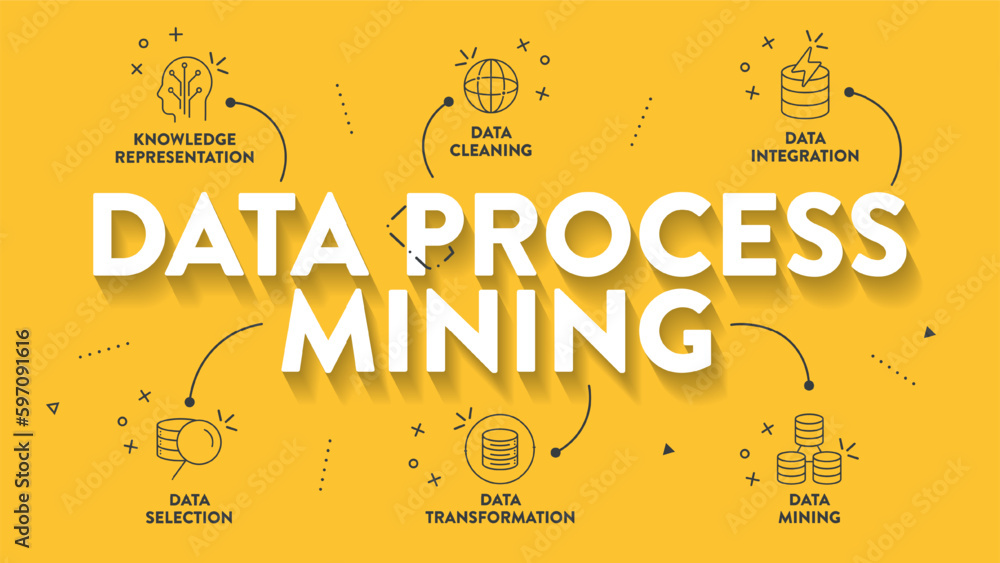 KNOWLEDGE REPRESENTATION

DATA CLEANING

DATA INTEGRATION

DATA PROCESS MINING

DATA SELECTION

DATA TRANSFORMATION

DATA MINING

Adobe Stock | #597091616