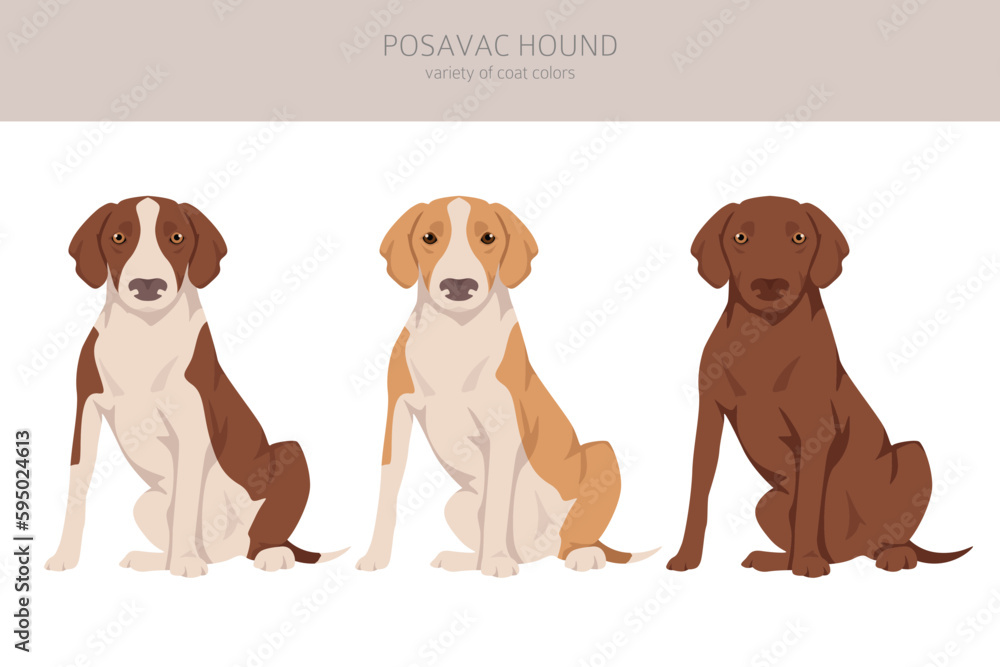 POSAVAC HOUND
variety of coat colors

Adobe Stock | #595024613