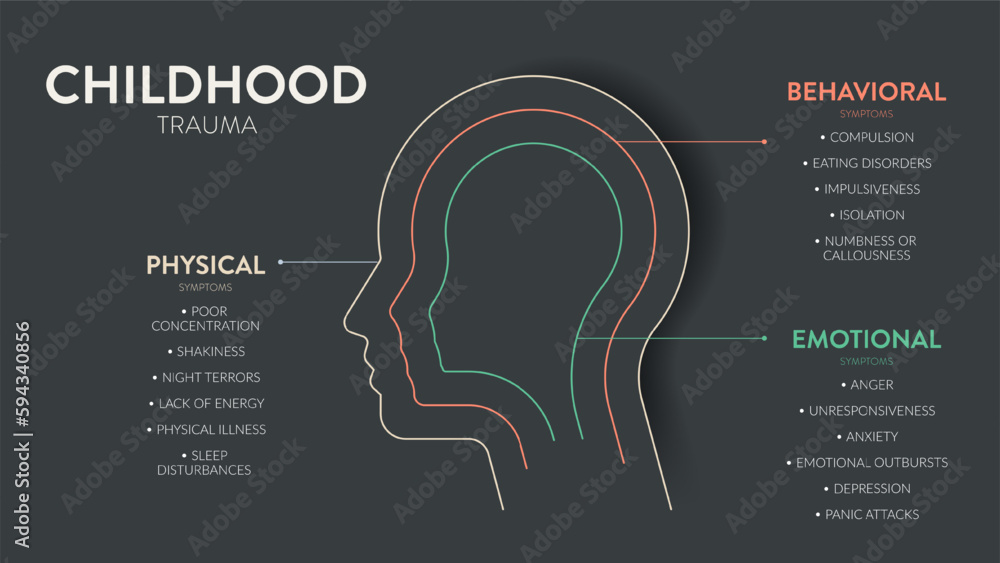 CHILDHOOD
TRAUMA

PHYSICAL
SYMPTOMS
• POOR CONCENTRATION
• SHAKINESS
• NIGHT TERRORS
• LACK OF ENERGY
• PHYSICAL ILLNESS
• SLEEP DISTURBANCES

BEHAVIORAL
SYMPTOMS
• COMPULSION
• EATING DISORDERS
• IMPULSIVENESS
• ISOLATION
• NUMBNESS OR CALLOUSNESS

EMOTIONAL
SYMPTOMS
• ANGER
• UNRESPONSIVENESS
• ANXIETY
• EMOTIONAL OUTBURSTS
• DEPRESSION
• PANIC ATTACKS

Adobe Stock | #594340856