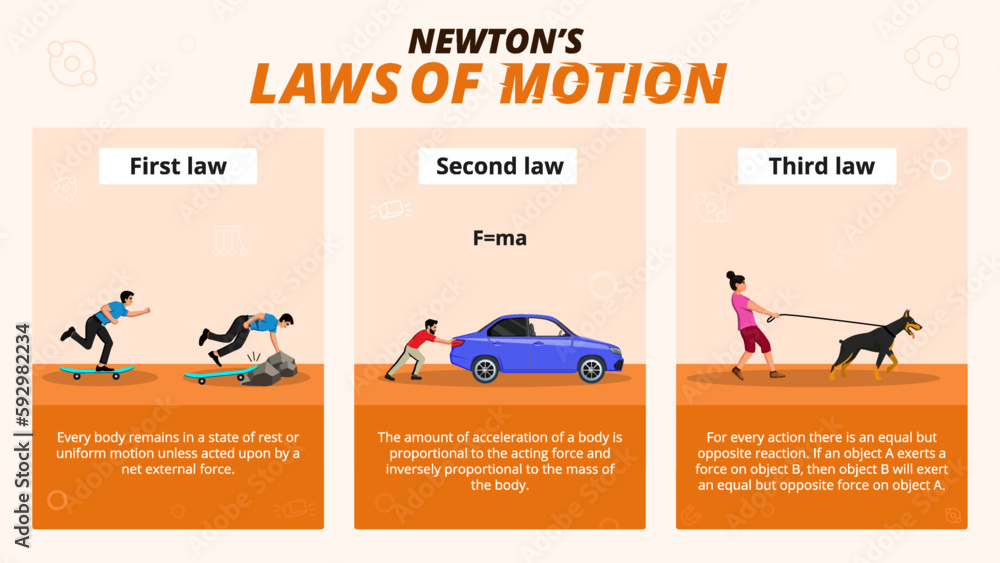 NEWTON'S
LAWS OF MOTION

First law

Every body remains in a state of rest or uniform motion unless acted upon by a net external force.

Second law

$F=ma$

The amount of acceleration of a body is proportional to the acting force and inversely proportional to the mass of the body.

Third law

For every action there is an equal but opposite reaction. If an object A exerts a force on object B, then object B will exert an equal but opposite force on object A.

Adobe Stock | #592982234