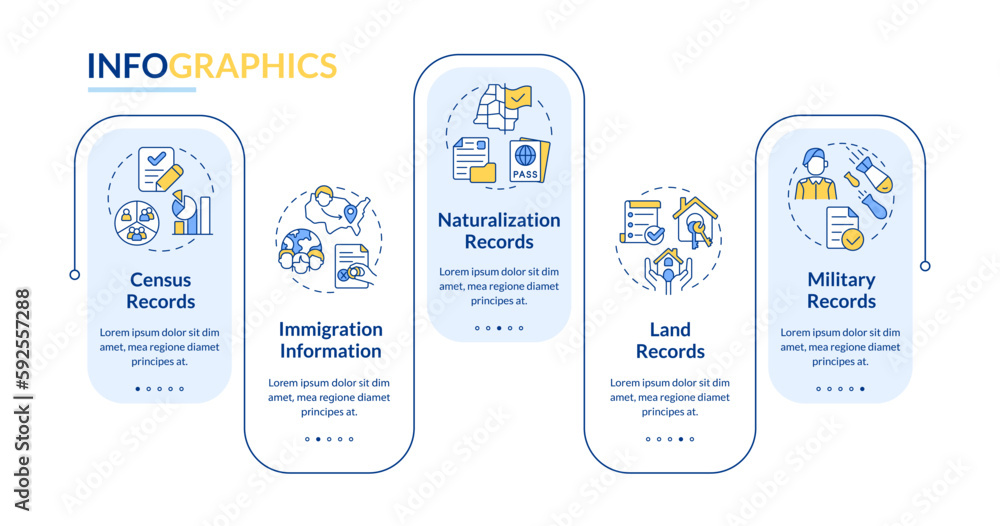 INFOGRAPHICS

Census Records

Lorem ipsum dolor sit dim amet, mea regione diamet principes at.

Immigration Information

Lorem ipsum dolor sit dim amet, mea regione diamet principes at.

PASS

Naturalization Records

Lorem ipsum dolor sit dim amet, mea regione diamet principes at.

Land Records

Lorem ipsum dolor sit dim amet, mea regione diamet principes at.

Military Records

Lorem ipsum dolor sit dim amet, mea regione diamet principes at.

Adobe Stock | #592557288