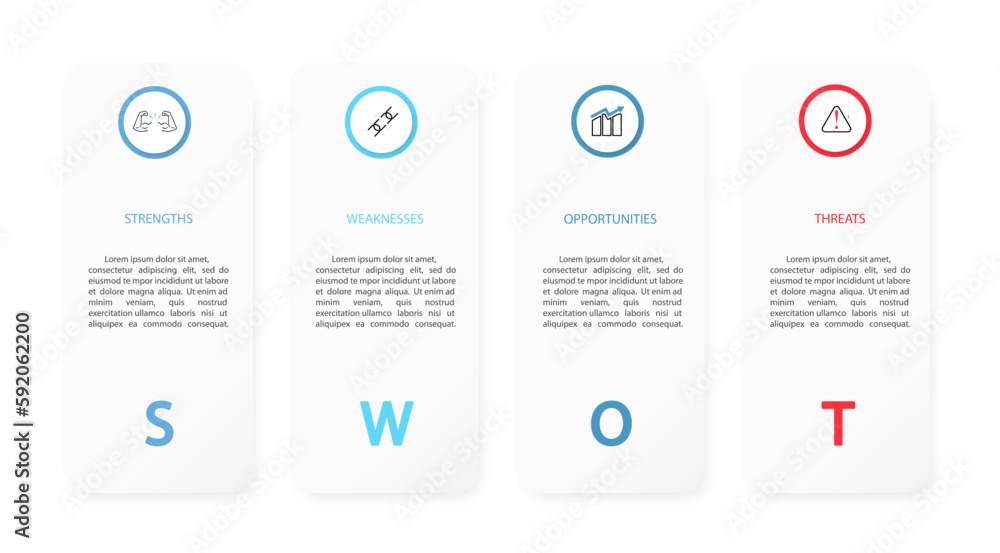 STRENGTHS

Lorem ipsum dolor sit amet, consectetur adipiscing elit, sed do eiusmod te mpor incididunt ut labore et dolore magna aliqua. Ut enim ad minim veniam, quis nostrud exercitation ullamco laboris nisi ut aliquipex ea commodo consequat.

S

WEAKNESSES

Lorem ipsum dolor sit amet, consectetur adipiscing elit, sed do eiusmod te mpor incididunt ut labore et dolore magna aliqua. Ut enim ad minim veniam, quis nostrud exercitation ullamco laboris nisi ut aliquipex ea commodo consequat.

W

OPPORTUNITIES

Lorem ipsum dolor sit amet, consectetur adipiscing elit, sed do eiusmod te mpor incididunt ut labore et dolore magna aliqua. Ut enim ad minim veniam, quis nostrud exercitation ullamco laboris nisi ut aliquipex ea commodo consequat.

O

THREATS

Lorem ipsum dolor sit amet, consectetur adipiscing elit, sed do eiusmod te mpor incididunt ut labore et dolore magna aliqua. Ut enim ad minim veniam, quis nostrud exercitation ullamco laboris nisi ut aliquipex ea commodo consequat.

T

Adobe Stock | #592062200