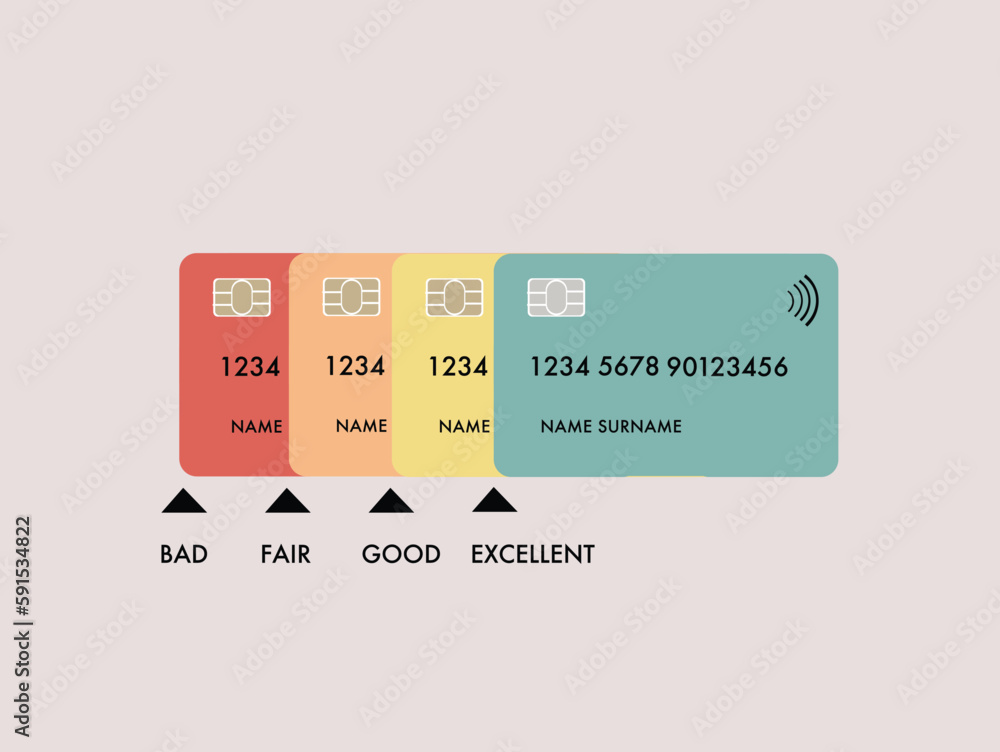 1234
NAME

1234
NAME

1234
NAME

1234 5678 90123456
NAME SURNAME

BAD FAIR GOOD EXCELLENT

Adobe Stock | #591534822