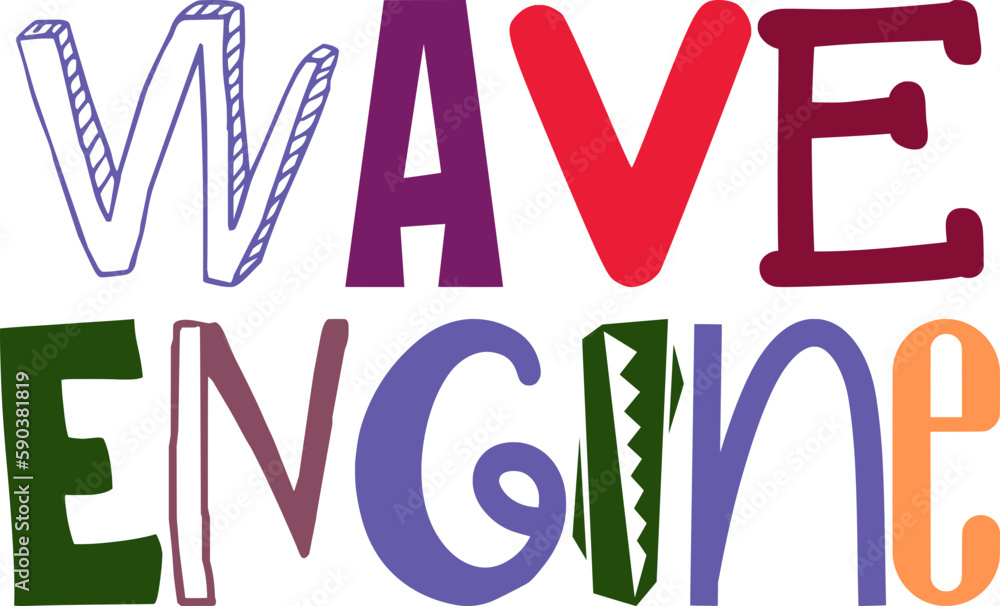 WAVE
ENGINE

Adobe Stock | #590381819