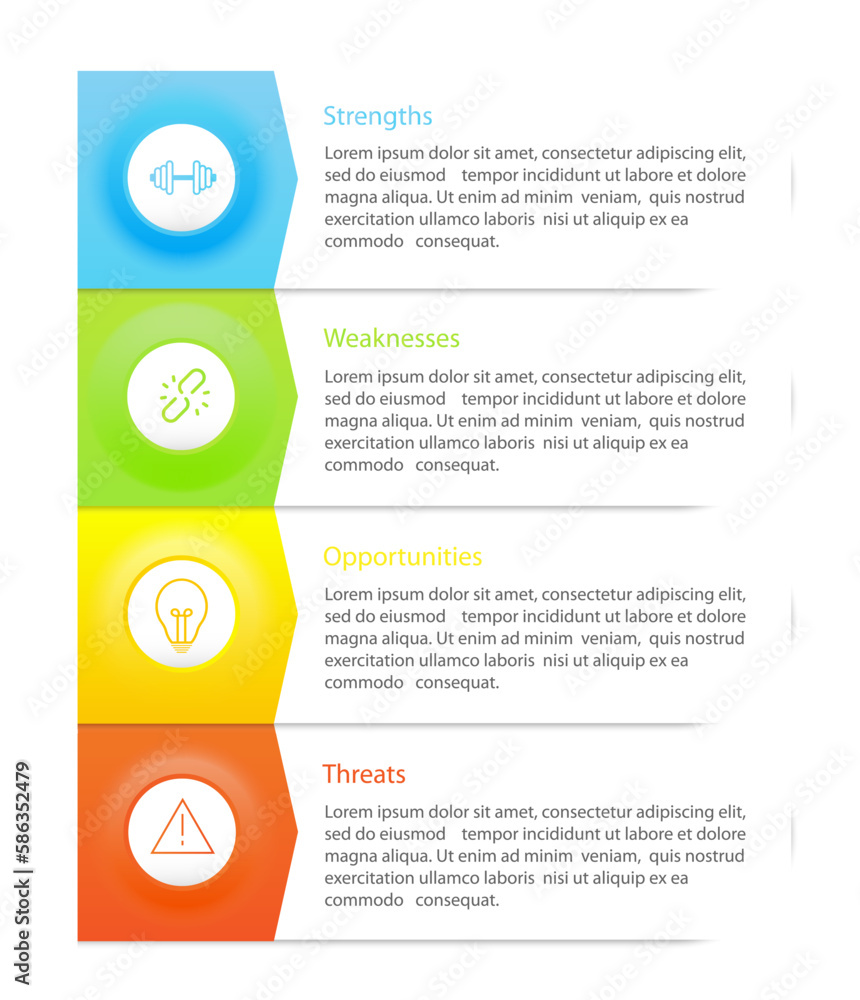 Strengths

Lorem ipsum dolor sit amet, consectetur adipiscing elit, sed do eiusmod tempor incididunt ut labore et dolore magna aliqua. Ut enim ad minim veniam, quis nostrud exercitation ullamco laboris nisi ut aliquip ex ea commodo consequat.

Weaknesses

Lorem ipsum dolor sit amet, consectetur adipiscing elit, sed do eiusmod tempor incididunt ut labore et dolore magna aliqua. Ut enim ad minim veniam, quis nostrud exercitation ullamco laboris nisi ut aliquip ex ea commodo consequat.

Opportunities

Lorem ipsum dolor sit amet, consectetur adipiscing elit, sed do eiusmod tempor incididunt ut labore et dolore magna aliqua. Ut enim ad minim veniam, quis nostrud exercitation ullamco laboris nisi ut aliquip ex ea commodo consequat.

Threats

Lorem ipsum dolor sit amet, consectetur adipiscing elit, sed do eiusmod tempor incididunt ut labore et dolore magna aliqua. Ut enim ad minim veniam, quis nostrud exercitation ullamco laboris nisi ut aliquip ex ea commodo consequat.

Adobe Stock | #586352479