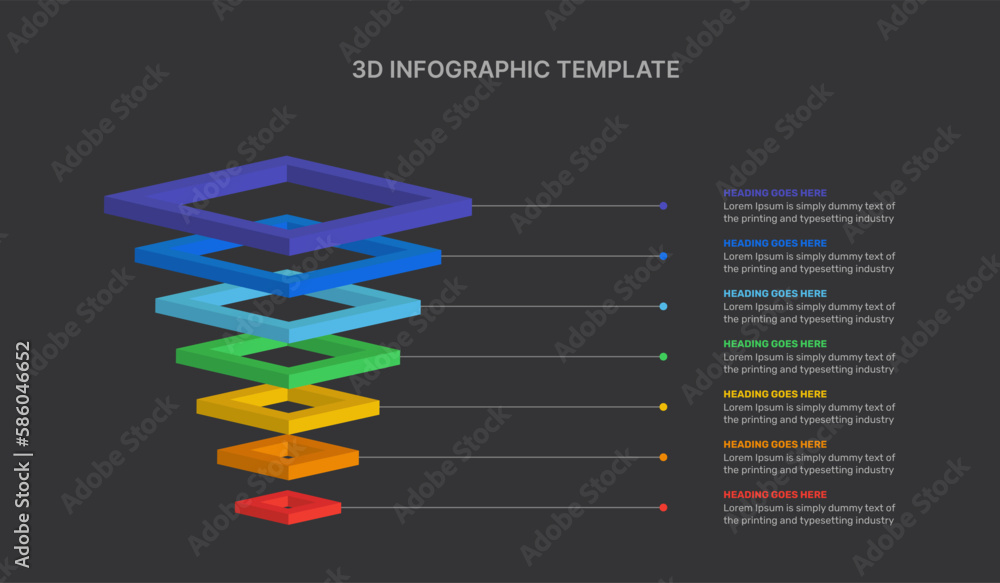 3D INFOGRAPHIC TEMPLATE

HEADING GOES HERE
Lorem Ipsum is simply dummy text of the printing and typesetting industry

HEADING GOES HERE
Lorem Ipsum is simply dummy text of the printing and typesetting industry

HEADING GOES HERE
Lorem Ipsum is simply dummy text of the printing and typesetting industry

HEADING GOES HERE
Lorem Ipsum is simply dummy text of the printing and typesetting industry

HEADING GOES HERE
Lorem Ipsum is simply dummy text of the printing and typesetting industry

HEADING GOES HERE
Lorem Ipsum is simply dummy text of the printing and typesetting industry

HEADING GOES HERE
Lorem Ipsum is simply dummy text of the printing and typesetting industry

Adobe Stock | #586046652