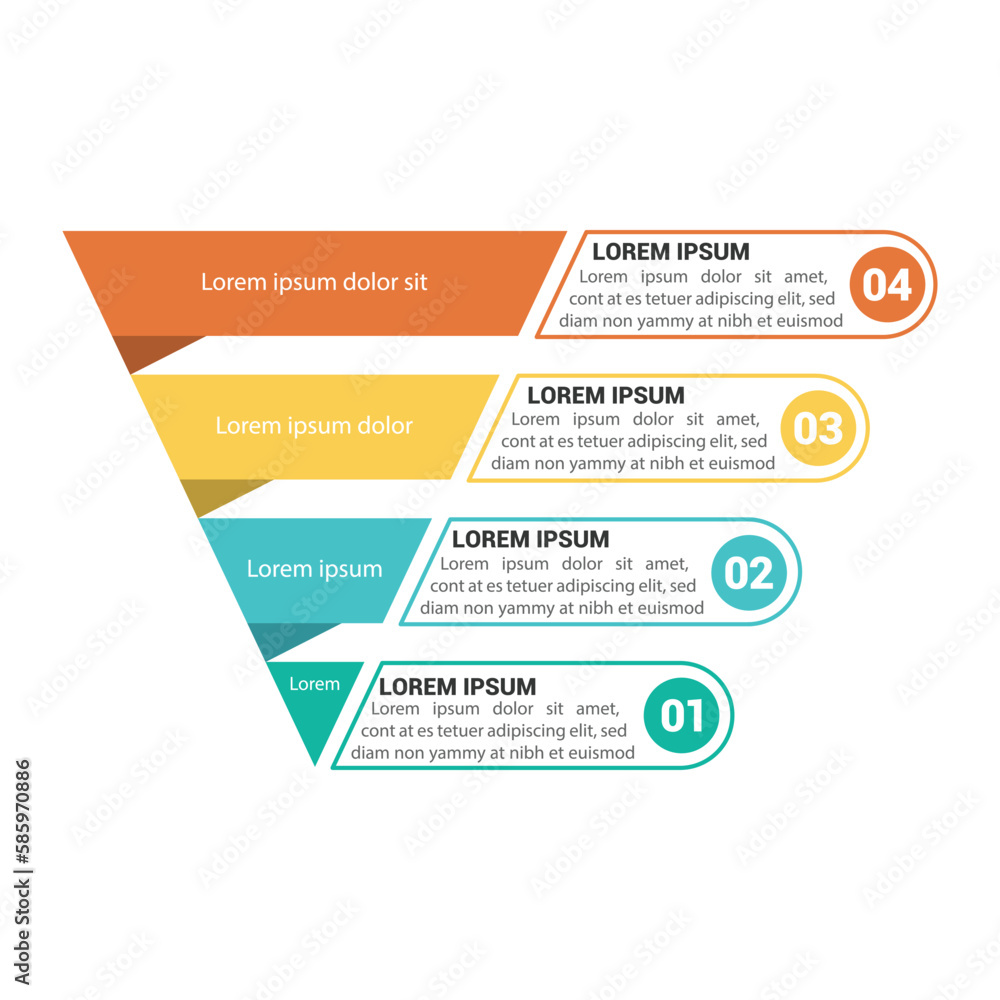 Lorem ipsum dolor sit

LOREM IPSUM
Lorem ipsum dolor sit amet, cont at es tetuer adipiscing elit, sed diam non yammy at nibh et euismod

04

Lorem ipsum dolor

LOREM IPSUM
Lorem ipsum dolor sit amet, cont at es tetuer adipiscing elit, sed diam non yammy at nibh et euismod

03

Lorem ipsum

LOREM IPSUM
Lorem ipsum dolor sit amet, cont at es tetuer adipiscing elit, sed diam non yammy at nibh et euismod

02

Lorem

LOREM IPSUM
Lorem ipsum dolor sit amet, cont at es tetuer adipiscing elit, sed diam non yammy at nibh et euismod

01

Adobe Stock | #585970886