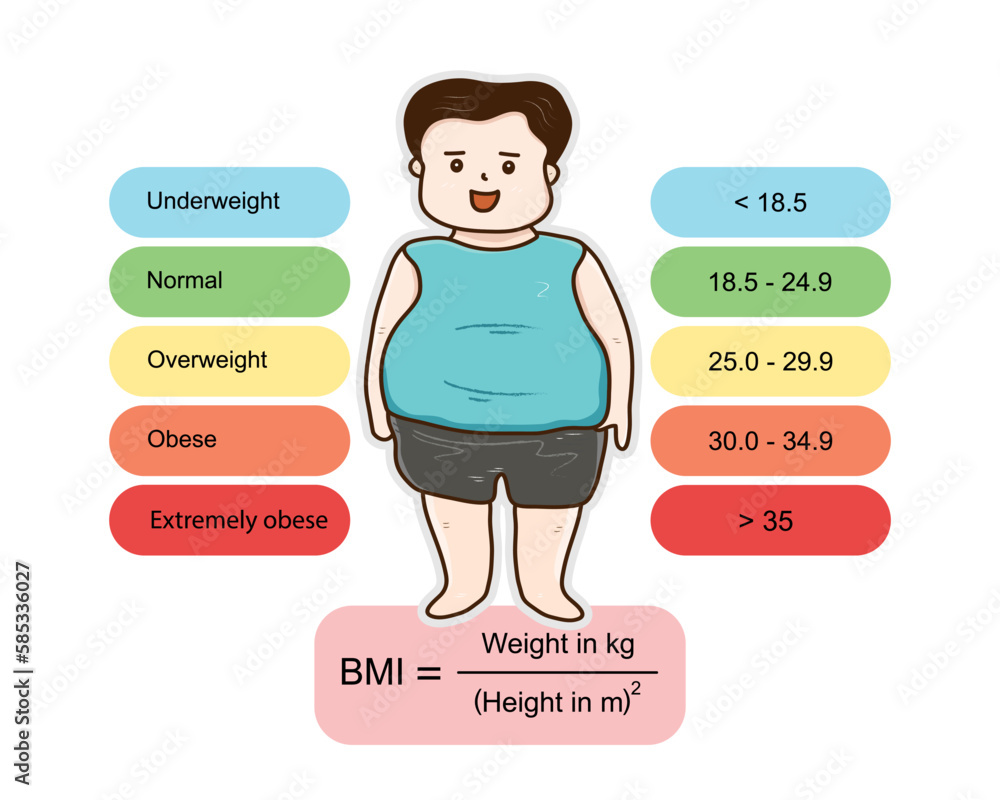 Underweight
Normal
Overweight
Obese
Extremely obese

< 18.5
18.5 - 24.9
25.0 - 29.9
30.0 - 34.9
> 35

$BMI = \frac{\text{Weight in kg}}{(\text{Height in m})^2}$

Adobe Stock | #585336027