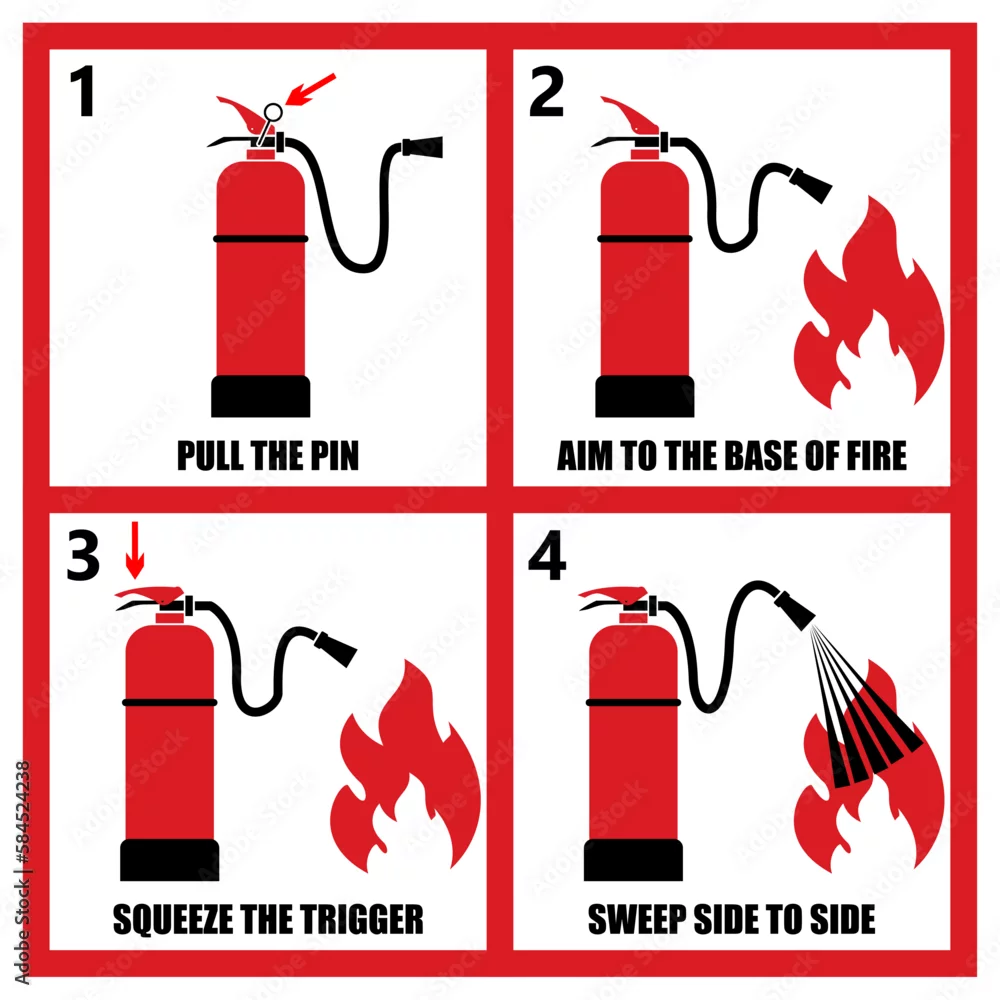 1
PULL THE PIN

2
AIM TO THE BASE OF FIRE

3
SQUEEZE THE TRIGGER

4
SWEEP SIDE TO SIDE

Adobe Stock | #584524238