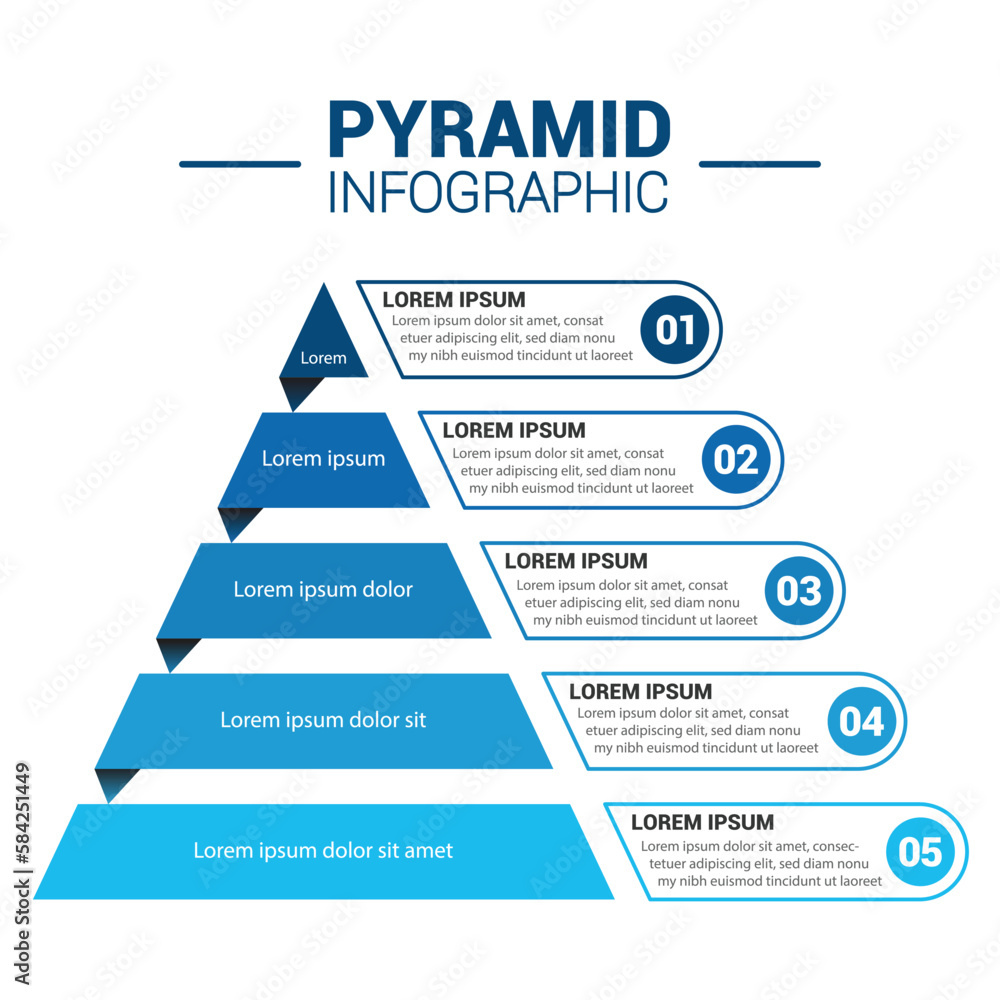 PYRAMID
INFOGRAPHIC

Lorem

LOREM IPSUM
Lorem ipsum dolor sit amet, consat etuer adipiscing elit, sed diam nonu my nibh euismod tincidunt ut laoreet
01

Lorem ipsum

LOREM IPSUM
Lorem ipsum dolor sit amet, consat etuer adipiscing elit, sed diam nonu my nibh euismod tincidunt ut laoreet
02

Lorem ipsum dolor

LOREM IPSUM
Lorem ipsum dolor sit amet, consat etuer adipiscing elit, sed diam nonu my nibh euismod tincidunt ut laoreet
03

Lorem ipsum dolor sit

LOREM IPSUM
Lorem ipsum dolor sit amet, consat etuer adipiscing elit, sed diam nonu my nibh euismod tincidunt ut laoreet
04

Lorem ipsum dolor sit amet

LOREM IPSUM
Lorem ipsum dolor sit amet, consectetuer adipiscing elit, sed diam nonu my nibh euismod tincidunt ut laoreet
05

Adobe Stock | #584251449