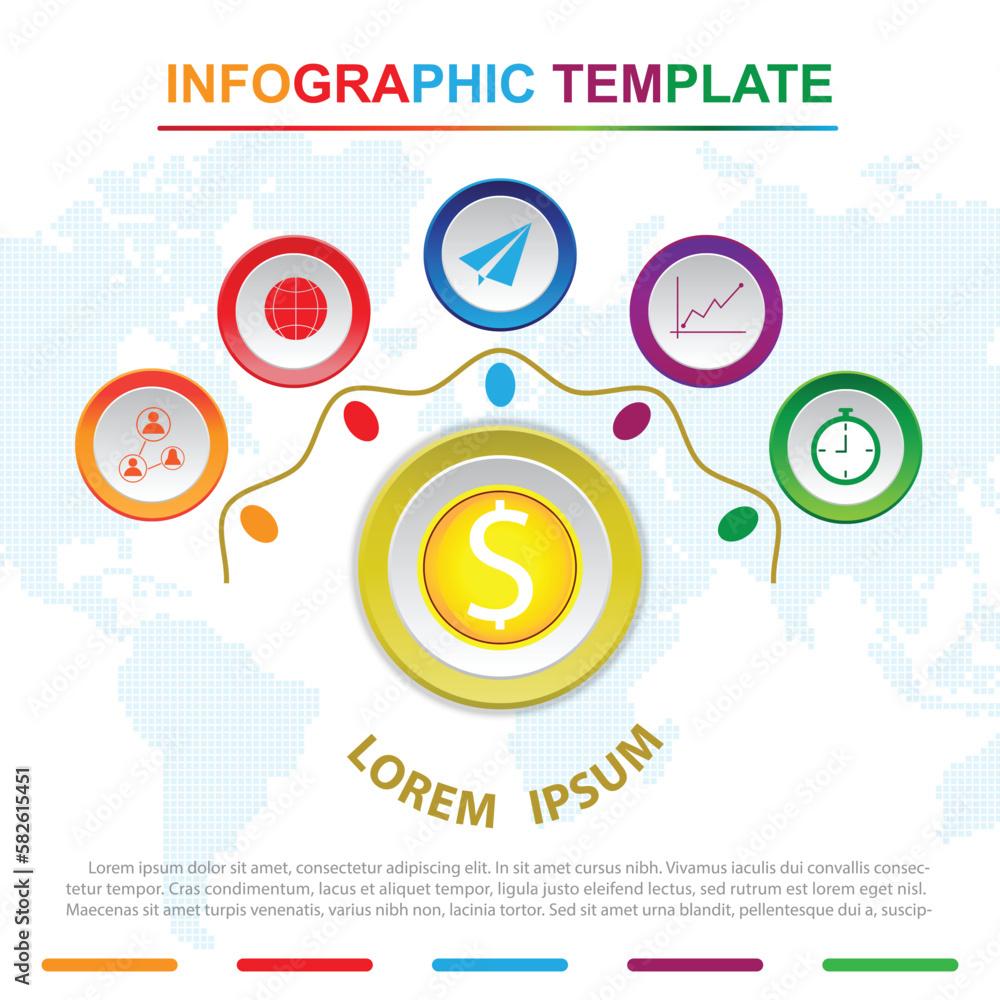 INFOGRAPHIC TEMPLATE

$

LOREM IPSUM

Lorem ipsum dolor sit amet, consectetur adipiscing elit. In sit amet cursus nibh. Vivamus iaculis dui convallis consectetur tempor. Cras condimentum, lacus et aliquet tempor, ligula justo eleifend lectus, sed rutrum est lorem eget nisl. Maecenas sit amet turpis venenatis, varius nibh non, lacinia tortor. Sed sit amet urna blandit, pellentesque dui a, suscip-

Adobe Stock | #582615451