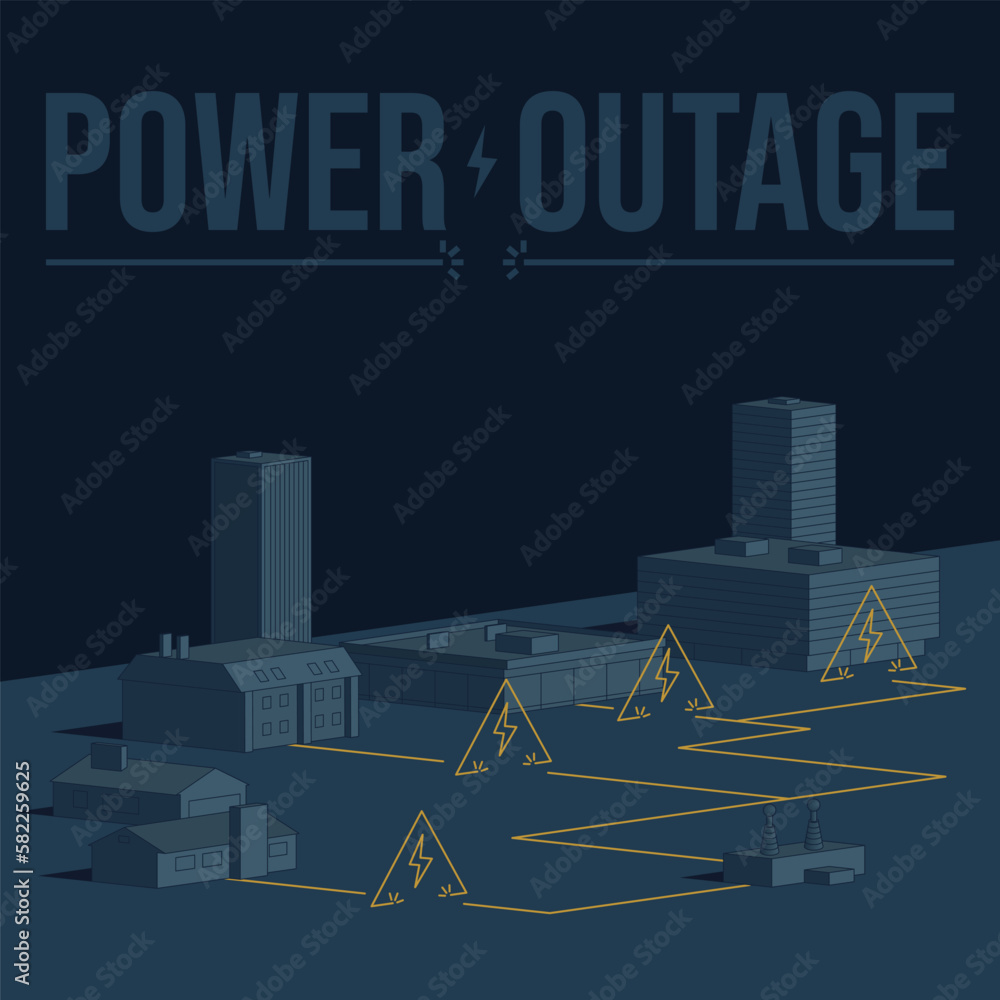 POWER OUTAGE

Adobe Stock | #582259625