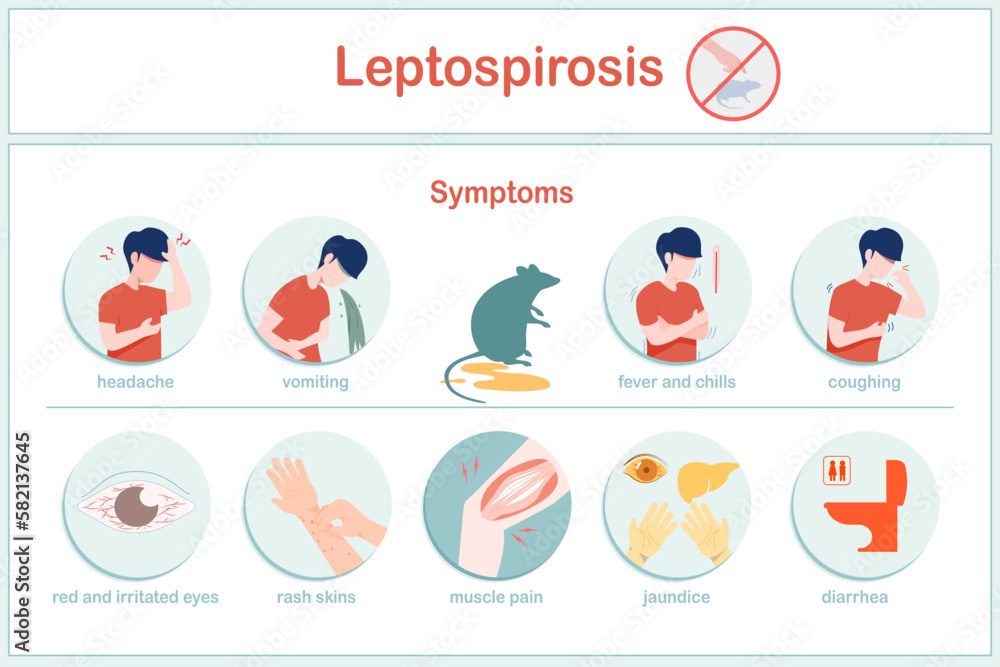 Leptospirosis

Symptoms

headache
vomiting
fever and chills
coughing

red and irritated eyes
rash skins
muscle pain
jaundice
diarrhea

Adobe Stock | #582137645