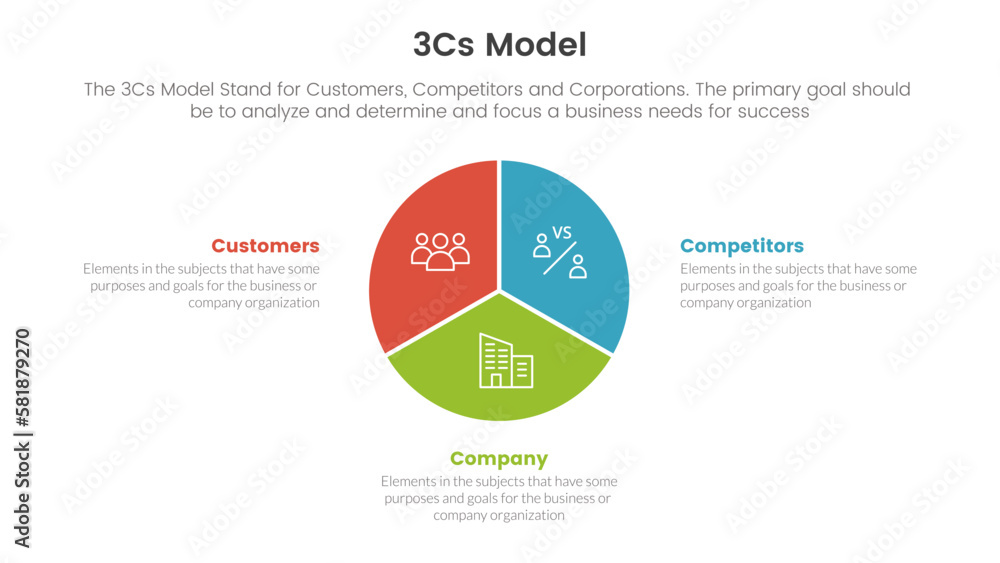 3Cs Model

The 3Cs Model Stand for Customers, Competitors and Corporations. The primary goal should be to analyze and determine and focus a business needs for success

Customers
Elements in the subjects that have some purposes and goals for the business or company organization

VS

Competitors
Elements in the subjects that have some purposes and goals for the business or company organization

Company
Elements in the subjects that have some purposes and goals for the business or company organization

Adobe Stock | #581879270