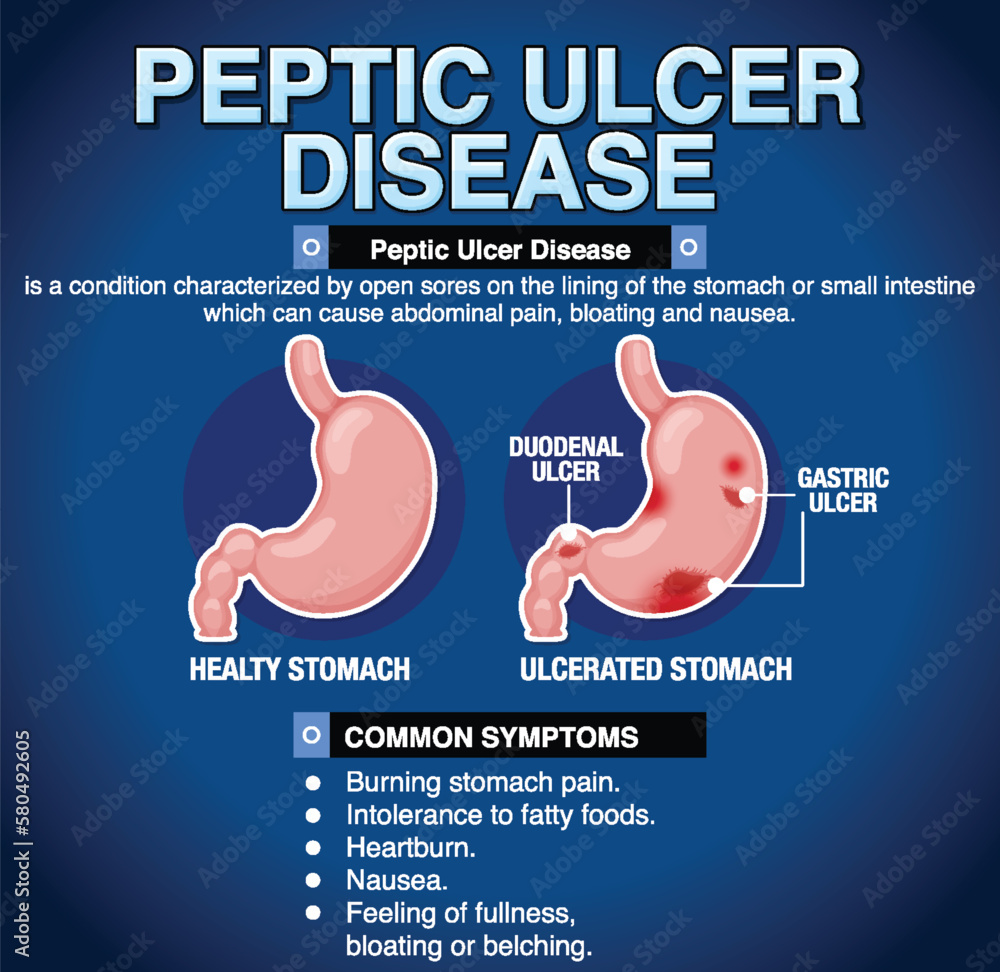 PEPTIC ULCER DISEASE

Peptic Ulcer Disease

is a condition characterized by open sores on the lining of the stomach or small intestine which can cause abdominal pain, bloating and nausea.

DUODENAL ULCER

GASTRIC ULCER

HEALTY STOMACH

ULCERATED STOMACH

COMMON SYMPTOMS

- Burning stomach pain.
- Intolerance to fatty foods.
- Heartburn.
- Nausea.
- Feeling of fullness, bloating or belching.

Adobe Stock | #580492605