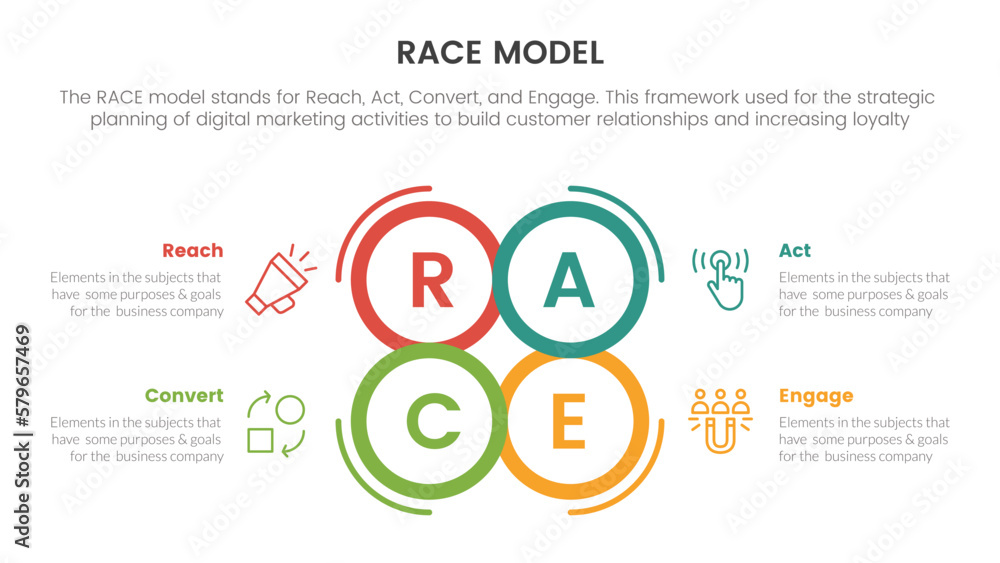 RACE MODEL

The RACE model stands for Reach, Act, Convert, and Engage. This framework used for the strategic planning of digital marketing activities to build customer relationships and increasing loyalty

Reach
Elements in the subjects that have some purposes & goals for the business company

R

A

Act
Elements in the subjects that have some purposes & goals for the business company

Convert
Elements in the subjects that have some purposes & goals for the business company

C

E

Engage
Elements in the subjects that have some purposes & goals for the business company

Adobe Stock | #579657469