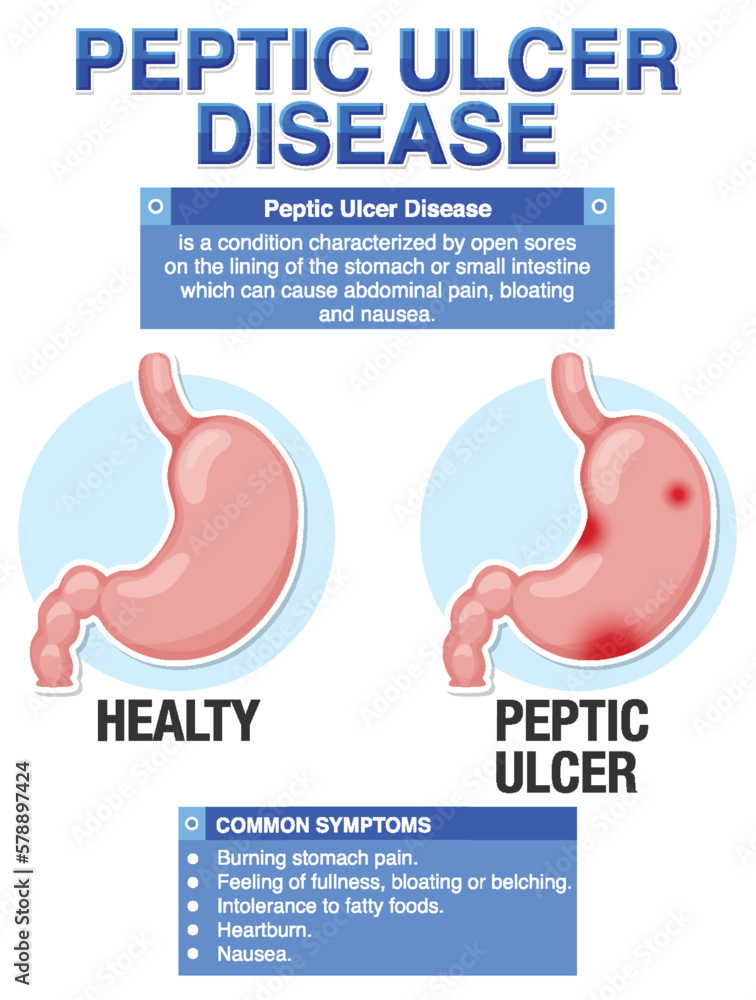 PEPTIC ULCER DISEASE

Peptic Ulcer Disease

is a condition characterized by open sores on the lining of the stomach or small intestine which can cause abdominal pain, bloating and nausea.

HEALTY

PEPTIC ULCER

COMMON SYMPTOMS

- Burning stomach pain.
- Feeling of fullness, bloating or belching.
- Intolerance to fatty foods.
- Heartburn.
- Nausea.

Adobe Stock | #578897424