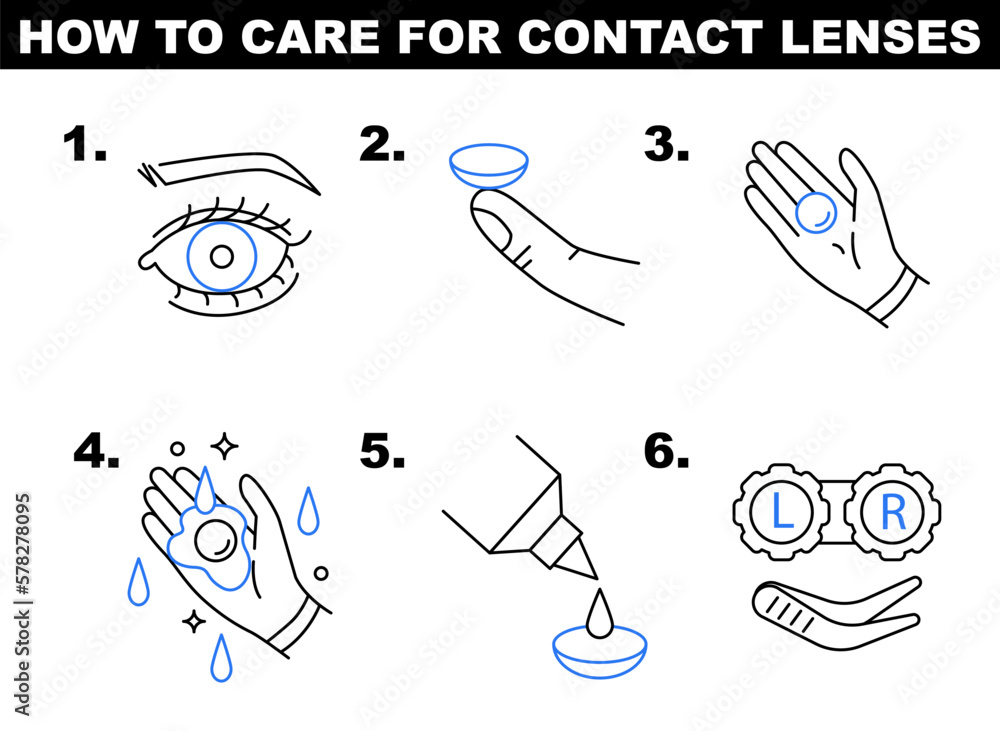 HOW TO CARE FOR CONTACT LENSES

1.

2.

3.

4.

5.

6.

L

R

Adobe Stock | #578278095