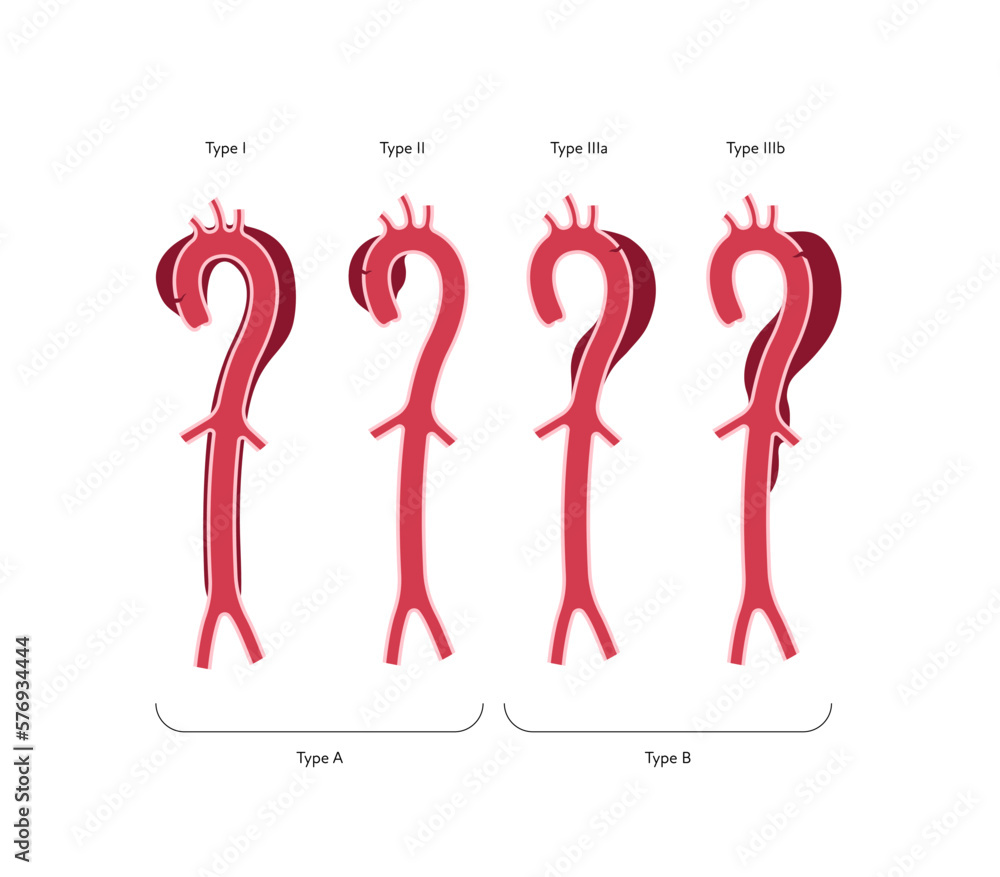 Type I
Type II
Type IIIa
Type IIIb

Type A
Type B

Adobe Stock | #576934444