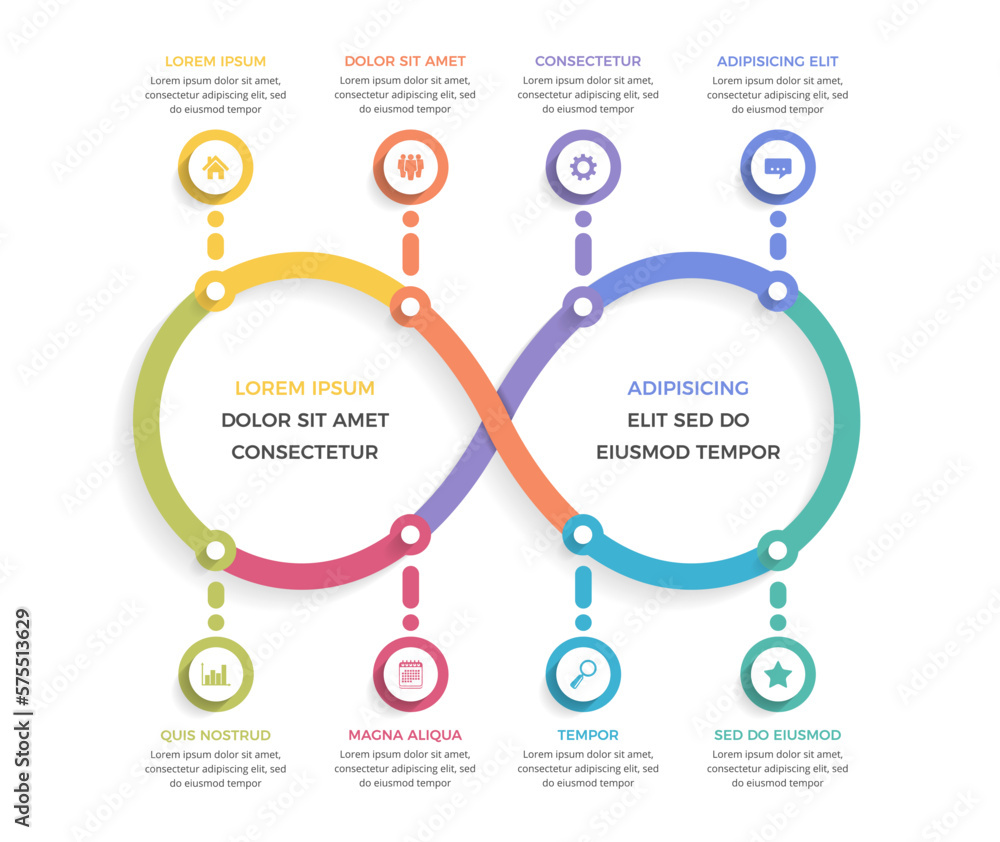 LOREM IPSUM
Lorem ipsum dolor sit amet, consectetur adipiscing elit, sed do eiusmod tempor

DOLOR SIT AMET
Lorem ipsum dolor sit amet, consectetur adipiscing elit, sed do eiusmod tempor

CONSECTETUR
Lorem ipsum dolor sit amet, consectetur adipiscing elit, sed do eiusmod tempor

ADIPISICING ELIT
Lorem ipsum dolor sit amet, consectetur adipiscing elit, sed do eiusmod tempor

LOREM IPSUM
DOLOR SIT AMET
CONSECTETUR

ADIPISICING
ELIT SED DO
EIUSMOD TEMPOR

QUIS NOSTRUD
Lorem ipsum dolor sit amet, consectetur adipiscing elit, sed do eiusmod tempor

MAGNA ALIQUA
Lorem ipsum dolor sit amet, consectetur adipiscing elit, sed do eiusmod tempor

TEMPOR
Lorem ipsum dolor sit amet, consectetur adipiscing elit, sed do eiusmod tempor

SED DO EIUSMOD
Lorem ipsum dolor sit amet, consectetur adipiscing elit, sed do eiusmod tempor

Adobe Stock | #575513629