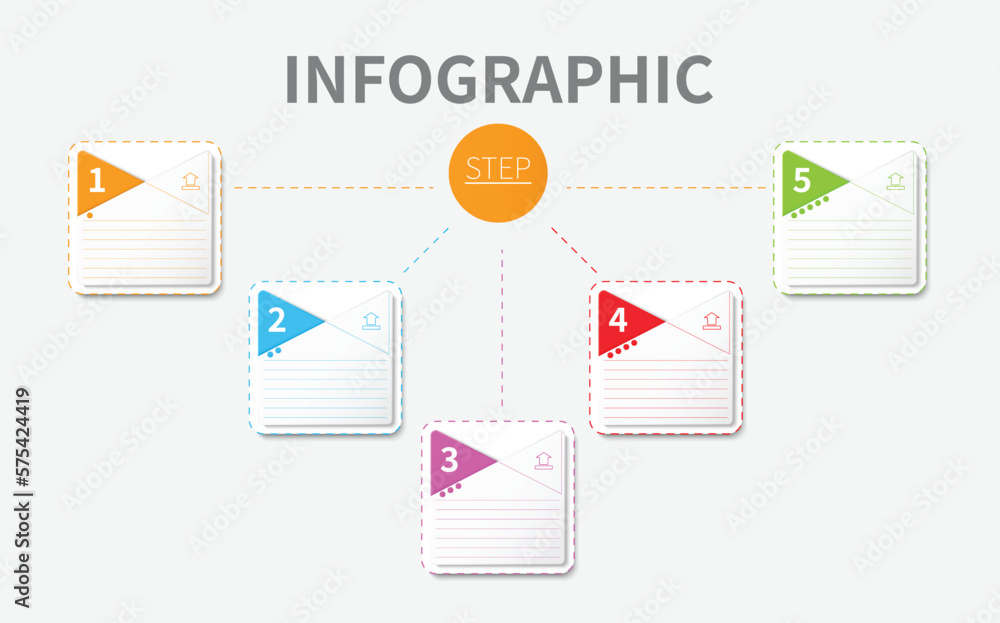 INFOGRAPHIC

STEP

1

2

3

4

5

Adobe Stock | #575424419