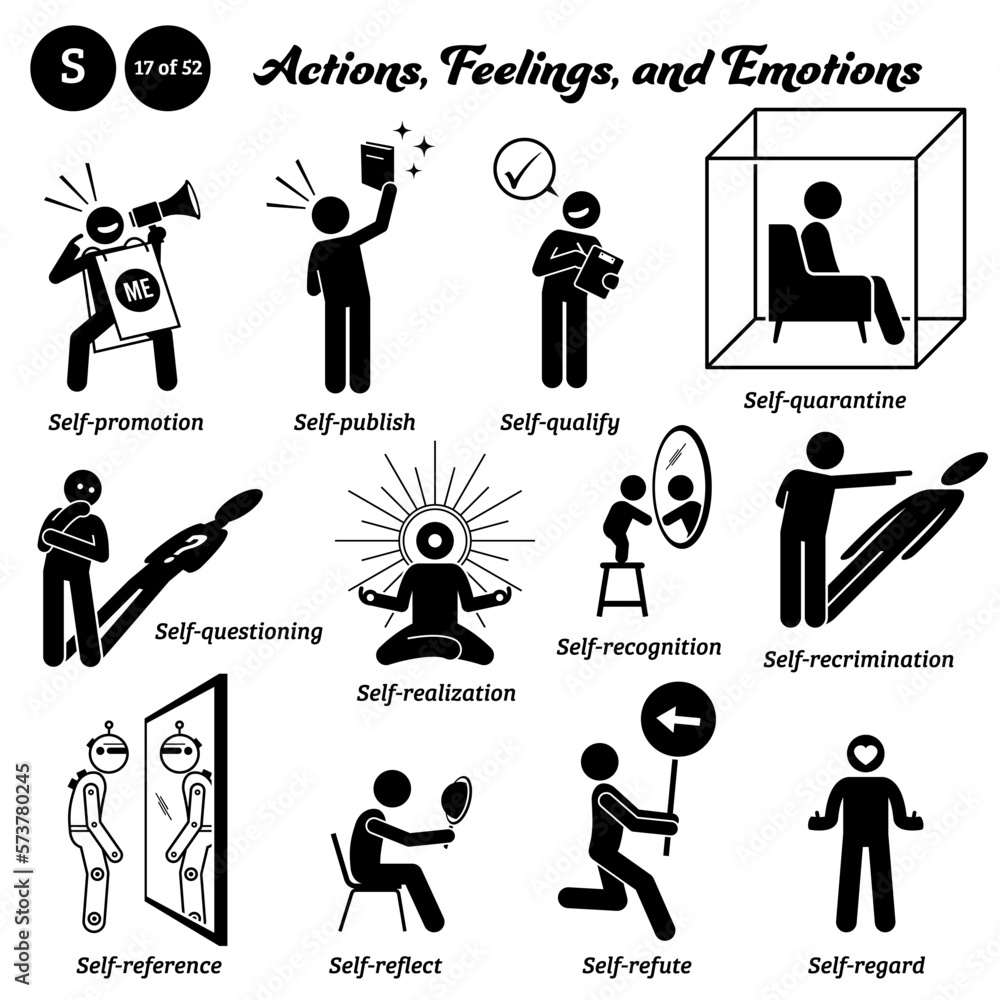 S
17 of 52
Actions, Feelings, and Emotions

ME

Self-promotion

Self-publish

Self-qualify

Self-quarantine

Self-questioning

Self-realization

Self-recognition

Self-recrimination

Self-reference

Self-reflect

Self-refute

Self-regard

Adobe Stock | #573780245