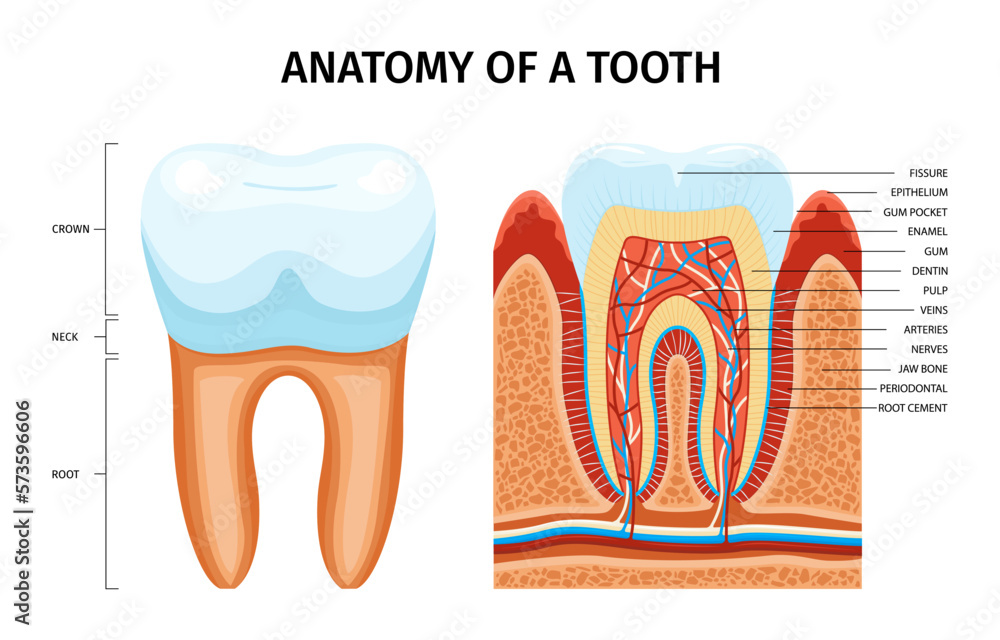 ANATOMY OF A TOOTH

CROWN

NECK

ROOT

FISSURE
EPITHELIUM
GUM POCKET
ENAMEL
GUM
DENTIN
PULP
VEINS
ARTERIES
NERVES
JAW BONE
PERIODONTAL
ROOT CEMENT

Adobe Stock | #573596606