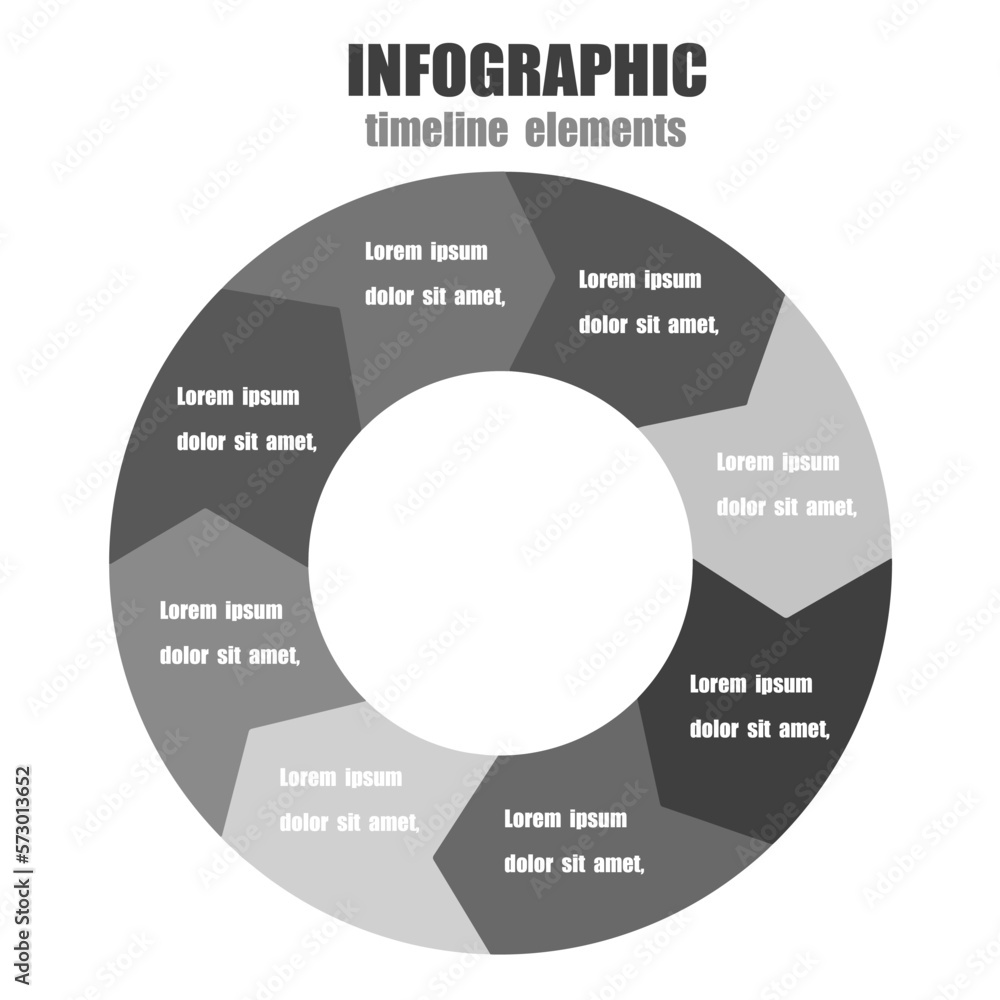 INFOGRAPHIC
timeline elements

Lorem ipsum
dolor sit amet,

Lorem ipsum
dolor sit amet,

Lorem ipsum
dolor sit amet,

Lorem ipsum
dolor sit amet,

Lorem ipsum
dolor sit amet,

Lorem ipsum
dolor sit amet,

Lorem ipsum
dolor sit amet,

Lorem ipsum
dolor sit amet,

Adobe Stock | #573013652