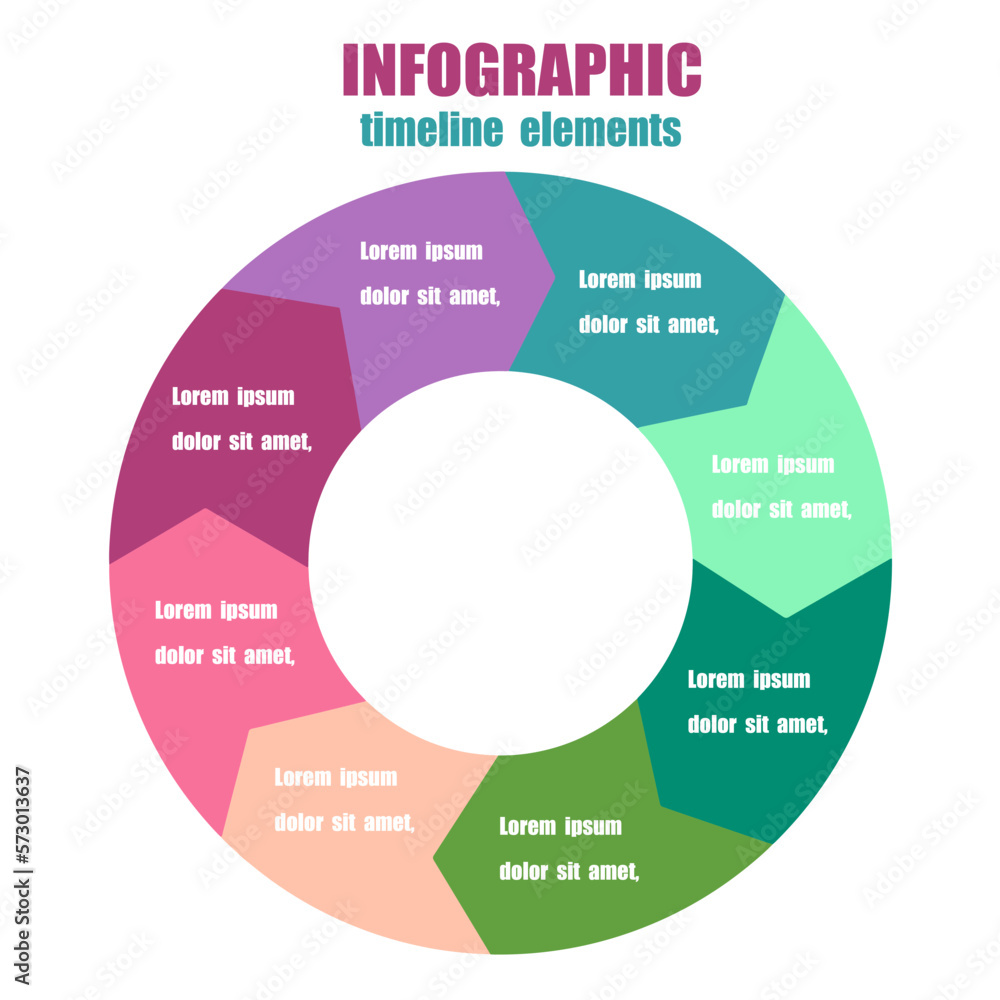 INFOGRAPHIC
timeline elements

Lorem ipsum
dolor sit amet,

Lorem ipsum
dolor sit amet,

Lorem ipsum
dolor sit amet,

Lorem ipsum
dolor sit amet,

Lorem ipsum
dolor sit amet,

Lorem ipsum
dolor sit amet,

Lorem ipsum
dolor sit amet,

Lorem ipsum
dolor sit amet,

Adobe Stock | #573013637