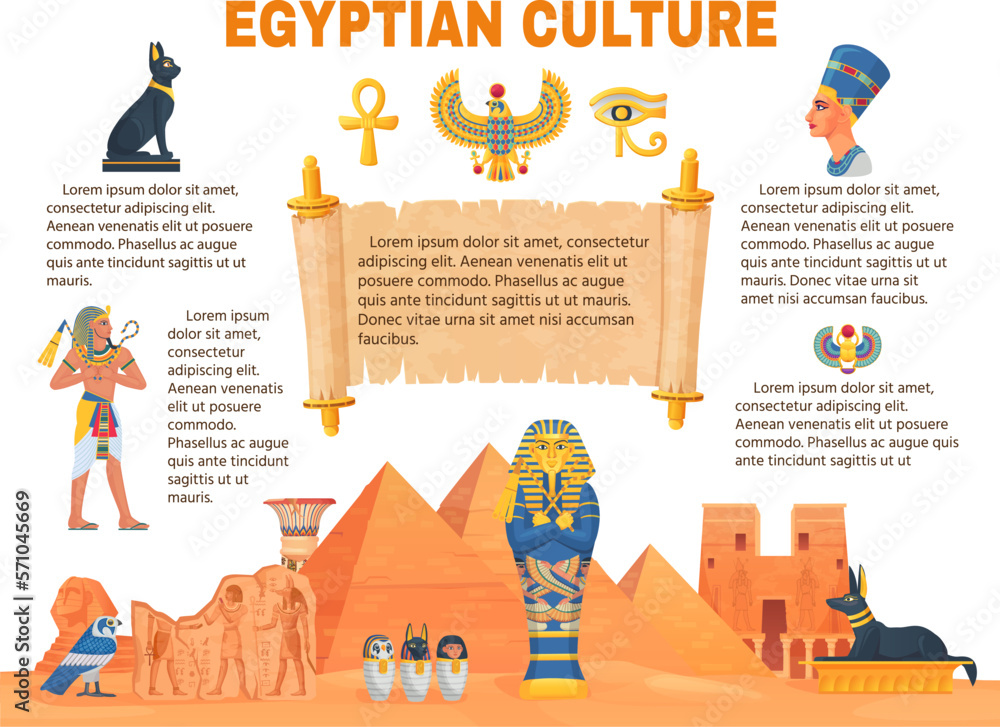 EGYPTIAN CULTURE

Lorem ipsum dolor sit amet, consectetur adipiscing elit. Aenean venenatis elit ut posuere commodo. Phasellus ac augue quis ante tincidunt sagittis ut ut mauris.

Lorem ipsum dolor sit amet, consectetur adipiscing elit. Aenean venenatis elit ut posuere commodo. Phasellus ac augue quis ante tincidunt sagittis ut ut mauris.

Lorem ipsum dolor sit amet, consectetur adipiscing elit. Aenean venenatis elit ut posuere commodo. Phasellus ac augue quis ante tincidunt sagittis ut ut mauris. Donec vitae urna sit amet nisi accumsan faucibus.

Lorem ipsum dolor sit amet, consectetur adipiscing elit. Aenean venenatis elit ut posuere commodo. Phasellus ac augue quis ante tincidunt sagittis ut ut mauris. Donec vitae urna sit amet nisi accumsan faucibus.

Lorem ipsum dolor sit amet, consectetur adipiscing elit. Aenean venenatis elit ut posuere commodo. Phasellus ac augue quis ante tincidunt sagittis ut ut

Adobe Stock | #571045669