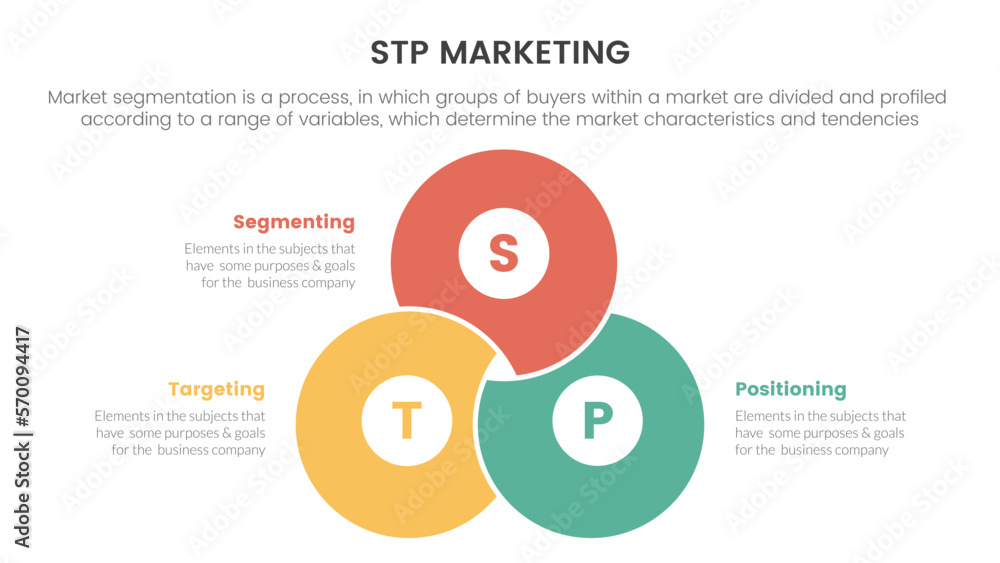 STP MARKETING

Market segmentation is a process, in which groups of buyers within a market are divided and profiled according to a range of variables, which determine the market characteristics and tendencies

Segmenting
Elements in the subjects that have some purposes & goals for the business company

S

Targeting
Elements in the subjects that have some purposes & goals for the business company

T

P

Positioning
Elements in the subjects that have some purposes & goals for the business company

Adobe Stock | #570094417