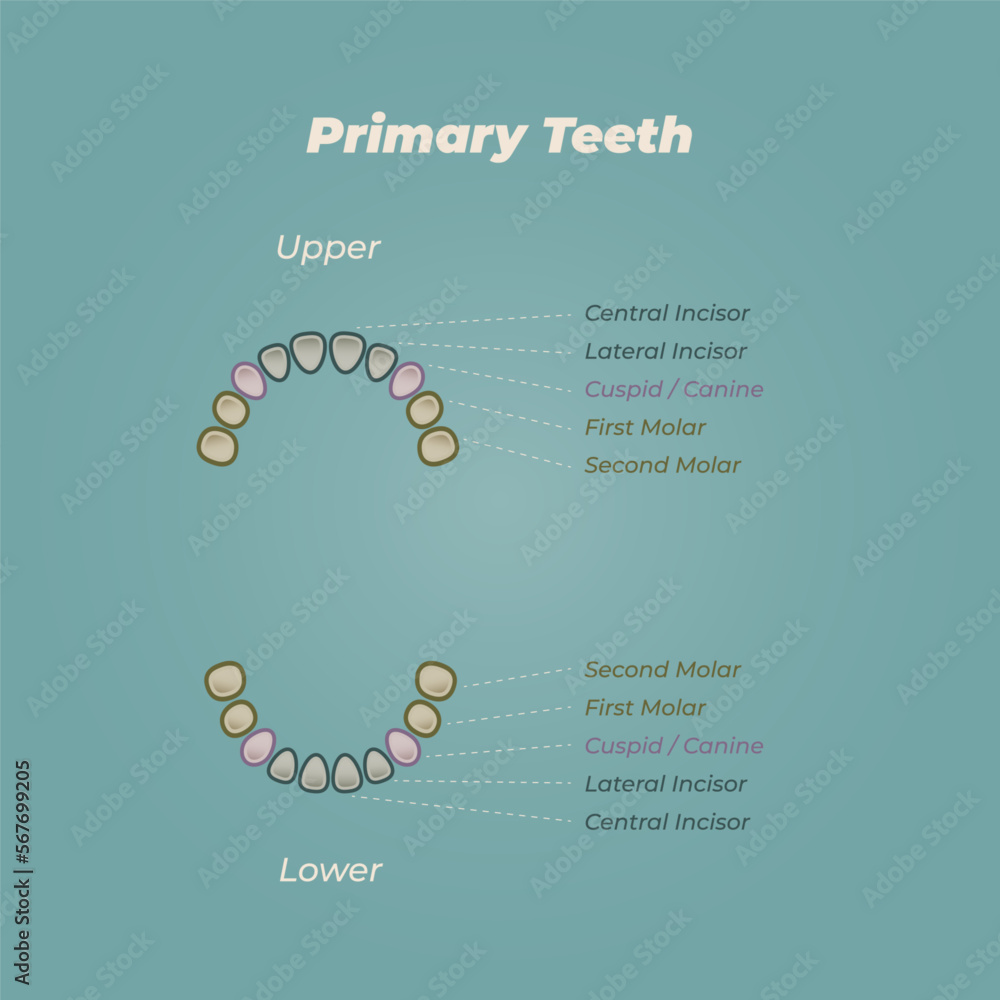 Primary Teeth

Upper

Central Incisor
Lateral Incisor
Cuspid / Canine
First Molar
Second Molar

Second Molar
First Molar
Cuspid / Canine
Lateral Incisor
Central Incisor

Lower

Adobe Stock | #567699205