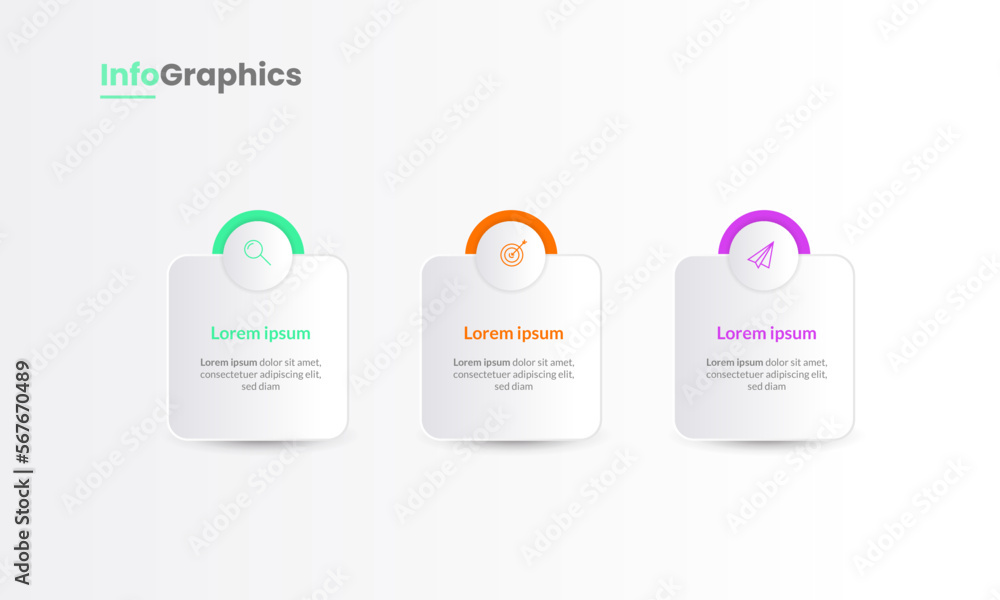 InfoGraphics

Lorem ipsum

Lorem ipsum dolor sit amet, consectetuer adipiscing elit, sed diam

Lorem ipsum

Lorem ipsum dolor sit amet, consectetuer adipiscing elit, sed diam

Lorem ipsum

Lorem ipsum dolor sit amet, consectetuer adipiscing elit, sed diam

Adobe Stock | #567670489