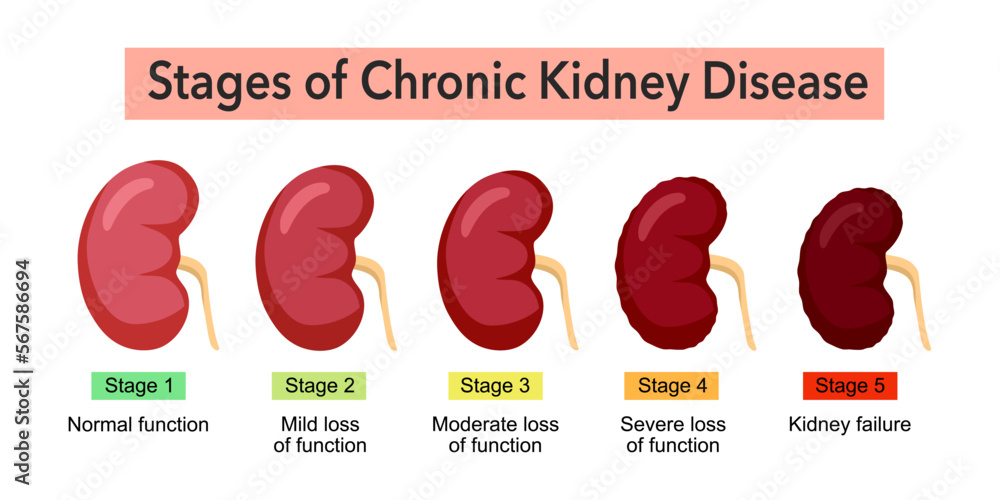 Stages of Chronic Kidney Disease

Stage 1
Normal function

Stage 2
Mild loss of function

Stage 3
Moderate loss of function

Stage 4
Severe loss of function

Stage 5
Kidney failure

Adobe Stock | #567586694