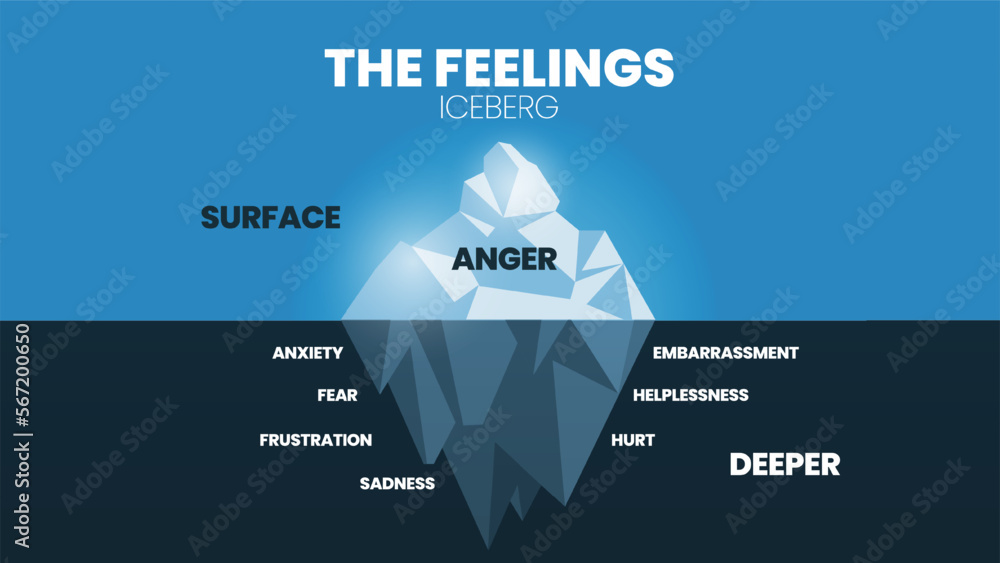 THE FEELINGS
ICEBERG

SURFACE

ANGER

ANXIETY
FEAR
FRUSTRATION
SADNESS

EMBARRASSMENT
HELPLESSNESS
HURT

DEEPER

Adobe Stock | #567200650