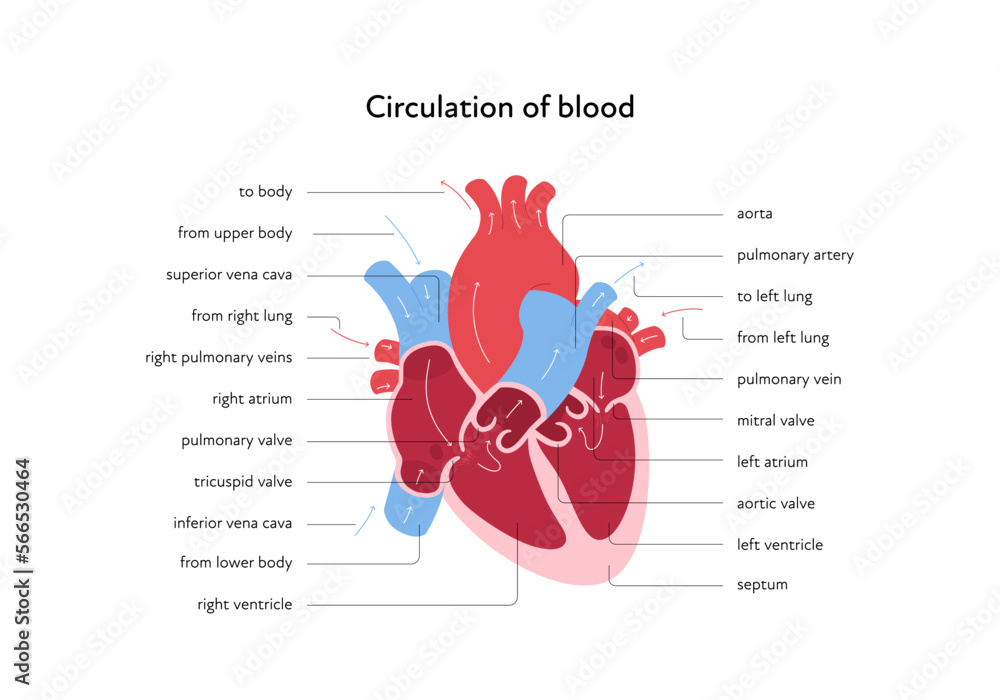 Circulation of blood

to body
from upper body
superior vena cava
from right lung
right pulmonary veins
right atrium
pulmonary valve
tricuspid valve
inferior vena cava
from lower body
right ventricle

aorta
pulmonary artery
to left lung
from left lung
pulmonary vein
mitral valve
left atrium
aortic valve
left ventricle
septum

Adobe Stock | #566530464