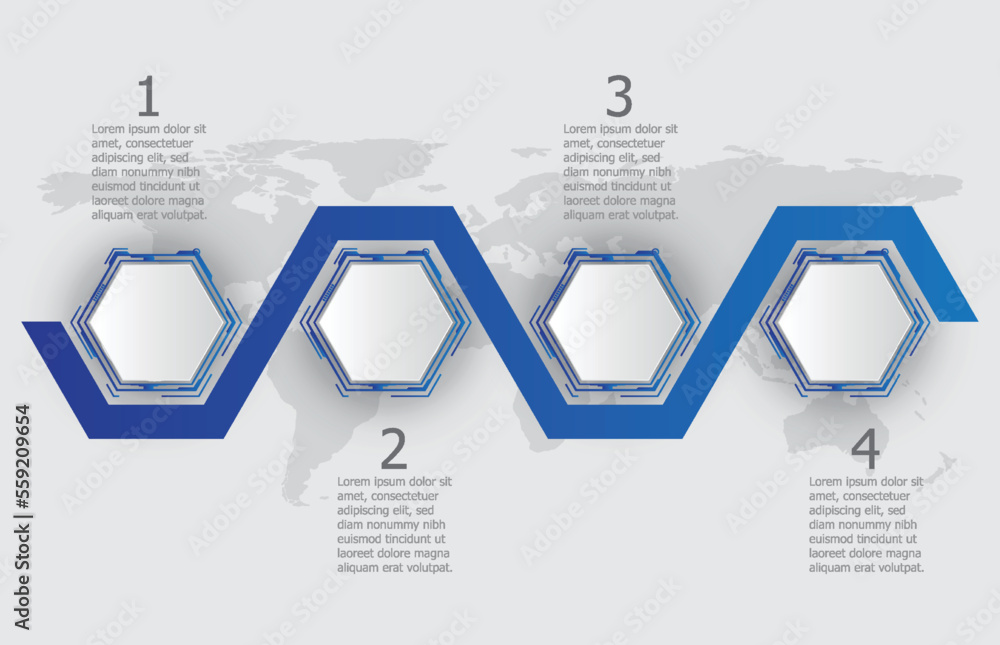 1

Lorem ipsum dolor sit amet, consectetuer adipiscing elit, sed diam nonummy nibh euismod tincidunt ut laoreet dolore magna aliquam erat volutpat.

3

Lorem ipsum dolor sit amet, consectetuer adipiscing elit, sed diam nonummy nibh euismod tincidunt ut laoreet dolore magna aliquam erat volutpat.

2

Lorem ipsum dolor sit amet, consectetuer adipiscing elit, sed diam nonummy nibh euismod tincidunt ut laoreet dolore magna aliquam erat volutpat.

4

Lorem ipsum dolor sit amet, consectetuer adipiscing elit, sed diam nonummy nibh euismod tincidunt ut laoreet dolore magna aliquam erat volutpat.

Adobe Stock | #559209654