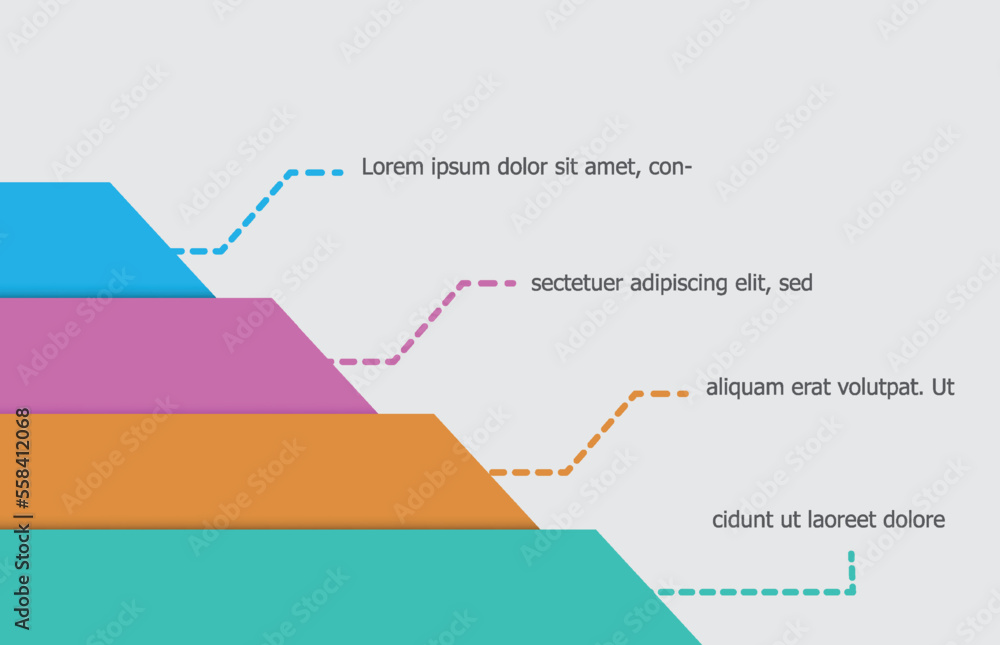 Lorem ipsum dolor sit amet, con-

sectetuer adipiscing elit, sed

aliquam erat volutpat. Ut

cidunt ut laoreet dolore

Adobe Stock | #558412068