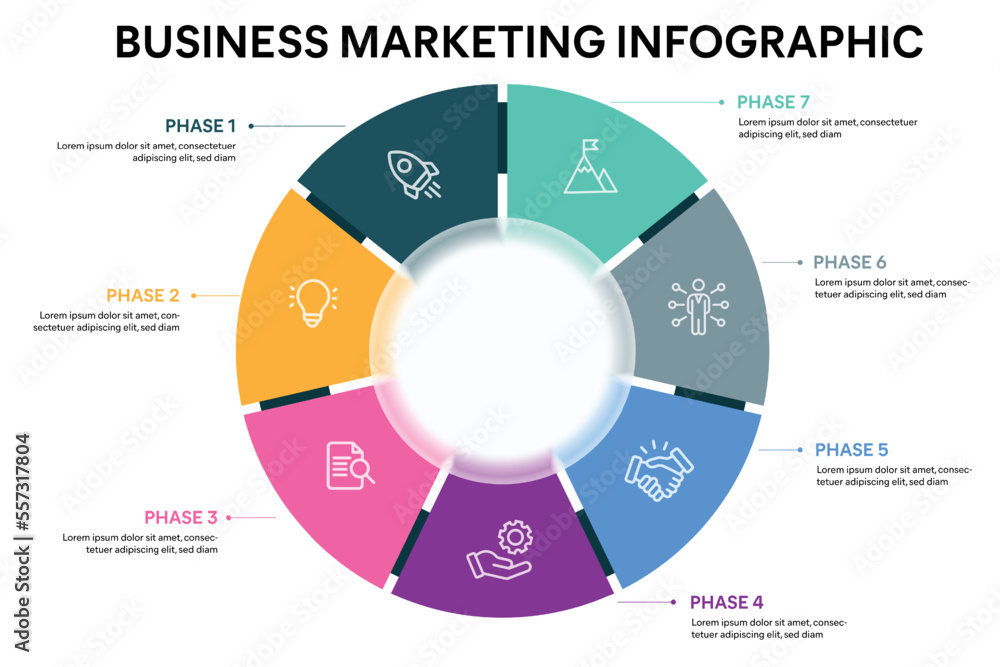 BUSINESS MARKETING INFOGRAPHIC

PHASE 1
Lorem ipsum dolor sit amet, consectetuer adipiscing elit, sed diam

PHASE 2
Lorem ipsum dolor sit amet, consectetuer adipiscing elit, sed diam

PHASE 3
Lorem ipsum dolor sit amet, consectetuer adipiscing elit, sed diam

PHASE 4
Lorem ipsum dolor sit amet, consectetuer adipiscing elit, sed diam

PHASE 5
Lorem ipsum dolor sit amet, consectetuer adipiscing elit, sed diam

PHASE 6
Lorem ipsum dolor sit amet, consectetuer adipiscing elit, sed diam

PHASE 7
Lorem ipsum dolor sit amet, consectetuer adipiscing elit, sed diam

Adobe Stock | #557317804