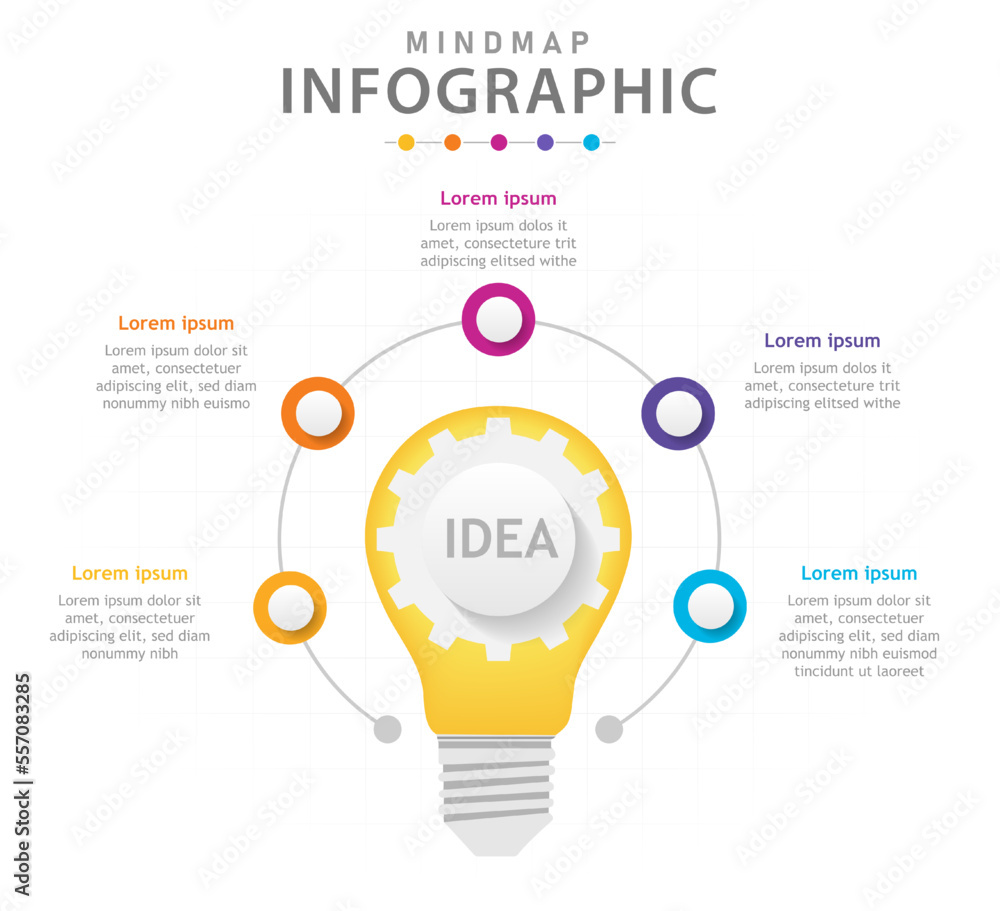 MINDMAP
INFOGRAPHIC

Lorem ipsum
Lorem ipsum dolos it amet, consecteture trit adipiscing elitsed withe

Lorem ipsum
Lorem ipsum dolor sit amet, consectetuer adipiscing elit, sed diam nonummy nibh euismo

Lorem ipsum
Lorem ipsum dolos it amet, consecteture trit adipiscing elitsed withe

IDEA

Lorem ipsum
Lorem ipsum dolor sit amet, consectetuer adipiscing elit, sed diam nonummy nibh

Lorem ipsum
Lorem ipsum dolor sit amet, consectetuer adipiscing elit, sed diam nonummy nibh euismod tincidunt ut laoreet

Adobe Stock | #557083285