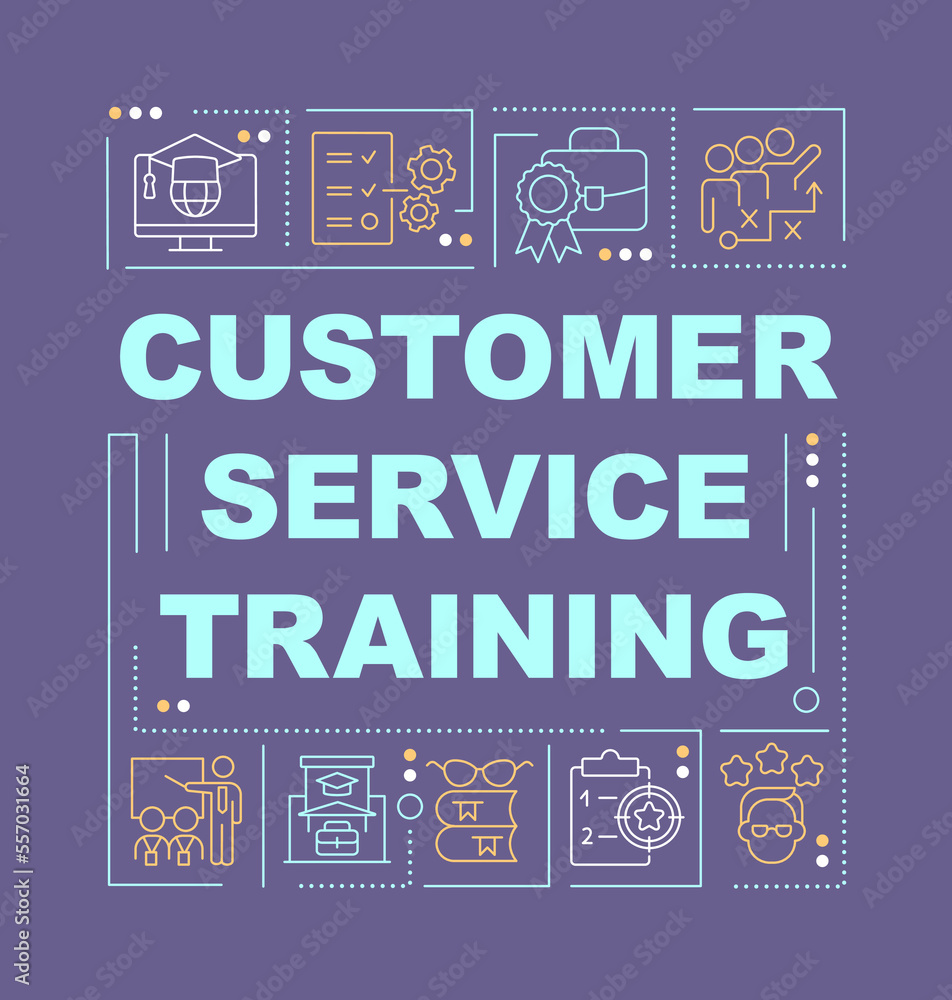 CUSTOMER SERVICE TRAINING

1
2

Adobe Stock | #557031664