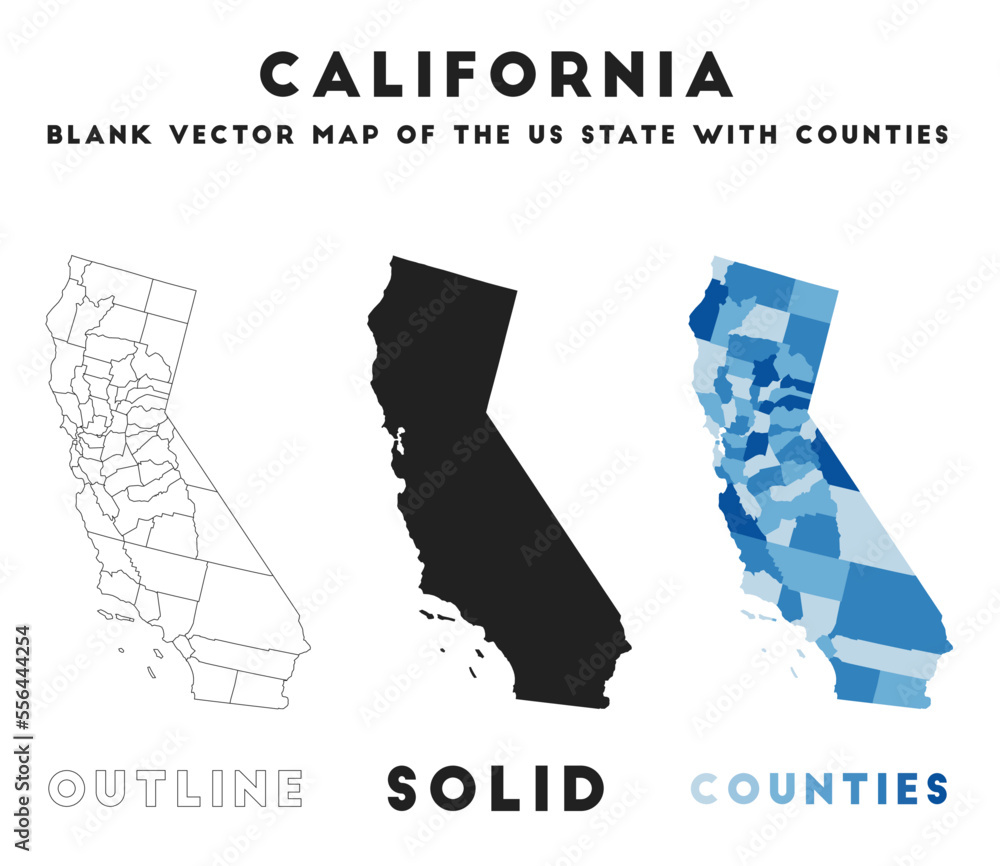 CALIFORNIA
BLANK VECTOR MAP OF THE US STATE WITH COUNTIES

OUTLINE
SOLID
COUNTIES

Adobe Stock | #556444254