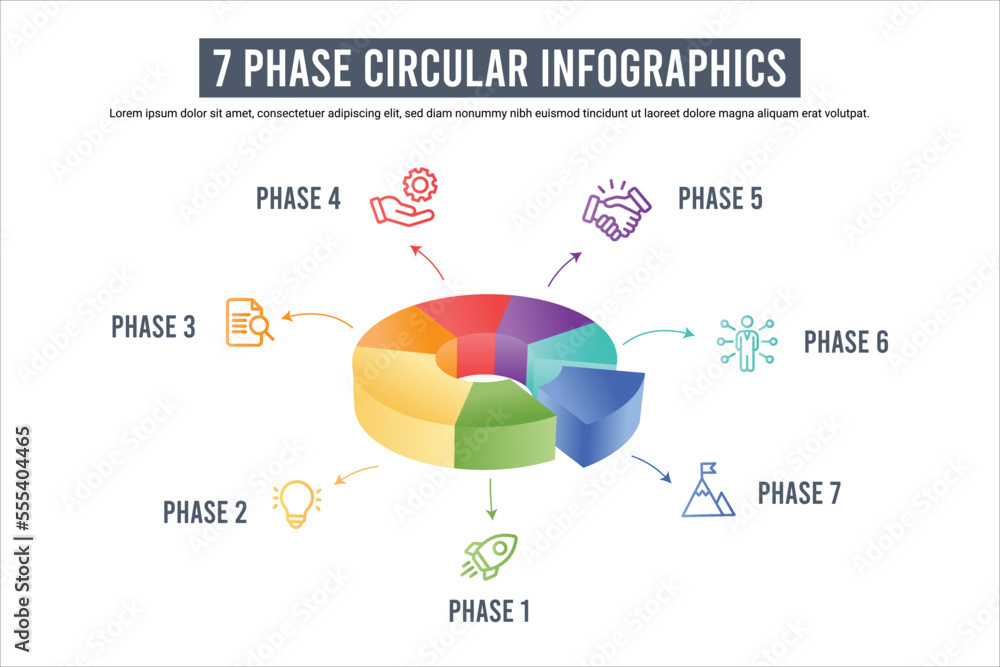 7 PHASE CIRCULAR INFOGRAPHICS

Lorem ipsum dolor sit amet, consectetuer adipiscing elit, sed diam nonummy nibh euismod tincidunt ut laoreet dolore magna aliquam erat volutpat.

PHASE 4

PHASE 5

PHASE 3

PHASE 6

PHASE 2

PHASE 7

PHASE 1

Adobe Stock | #555404465